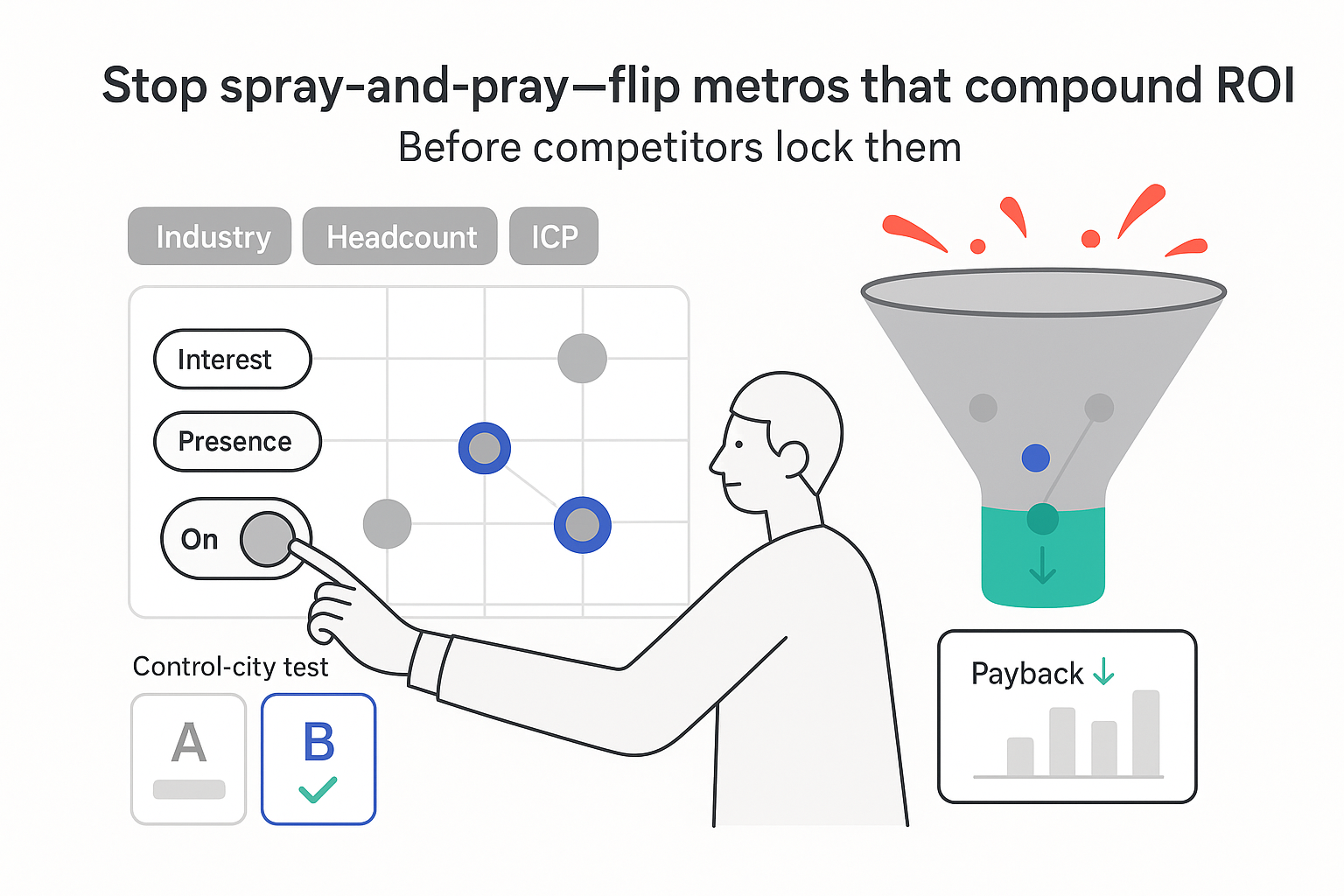 Stop spray-and-pray—flip metros that compound ROI
Before competitors lock them

Industry Headcount ICP

Interest

Presence

On

Control-city test

A

B

Payback