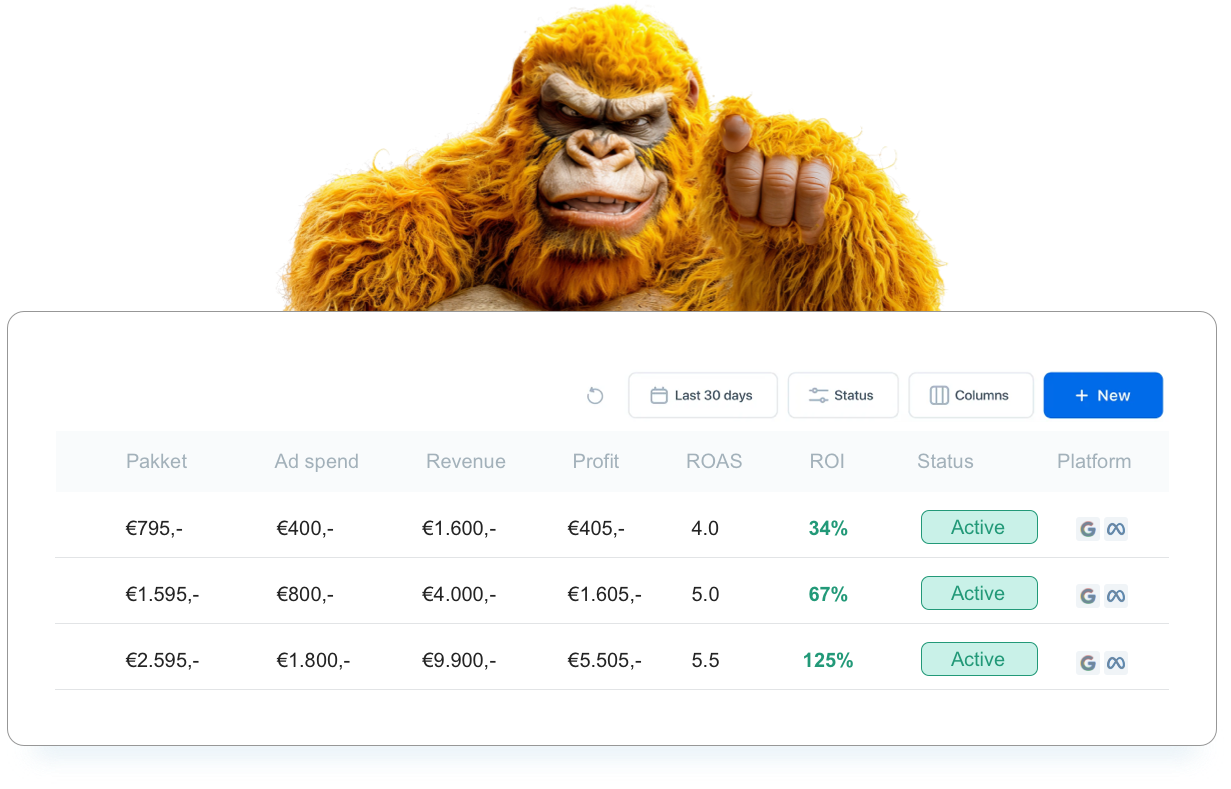 Last 30 days Status Columns + New

| Pakket | Ad spend | Revenue | Profit | ROAS | ROI | Status | Platform |
|---|---|---|---|---|---|---|---|
| €795,- | €400,- | €1.600,- | €405,- | 4.0 | 34% | Active | G |
| €1.595,- | €800,- | €4.000,- | €1.605,- | 5.0 | 67% | Active | G |
| €2.595,- | €1.800,- | €9.900,- | €5.505,- | 5.5 | 125% | Active | G |