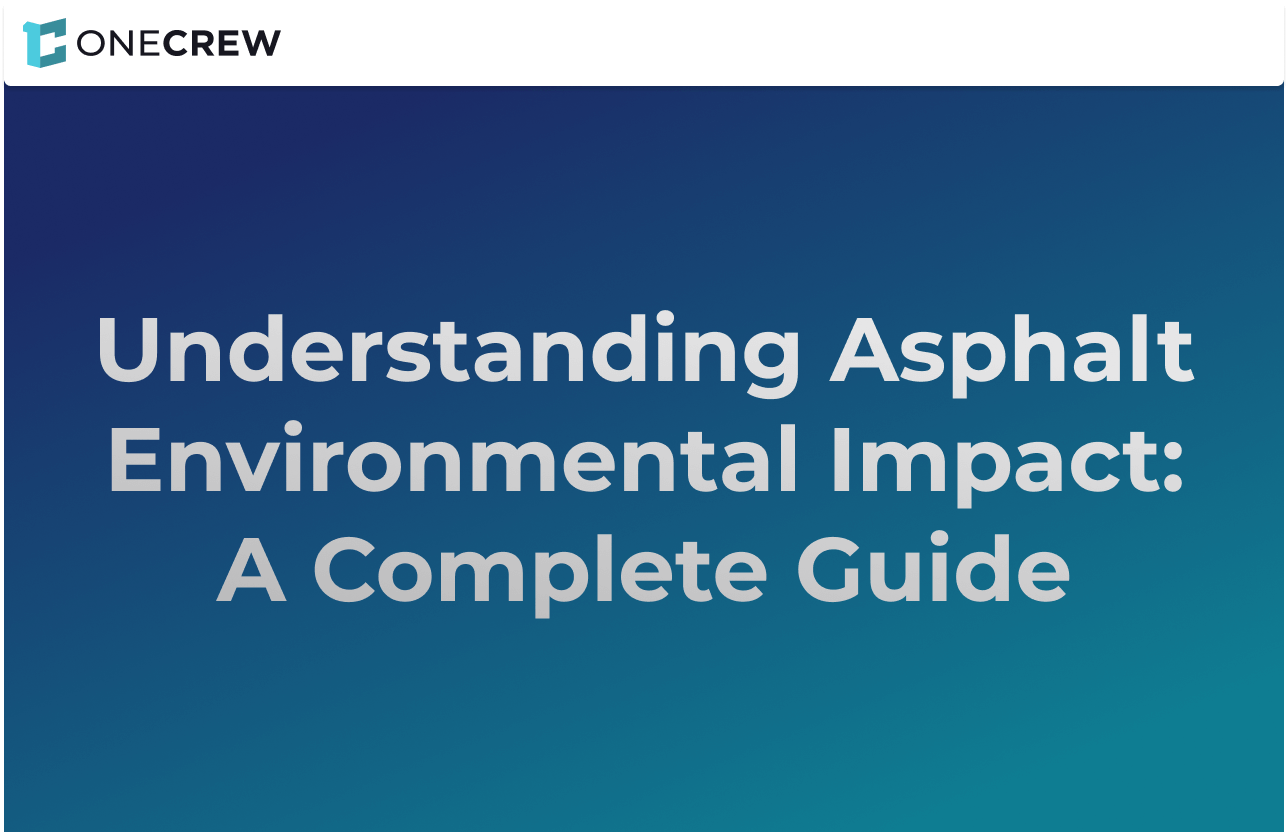 ONECREW

Understanding Asphalt Environmental Impact: A Complete Guide