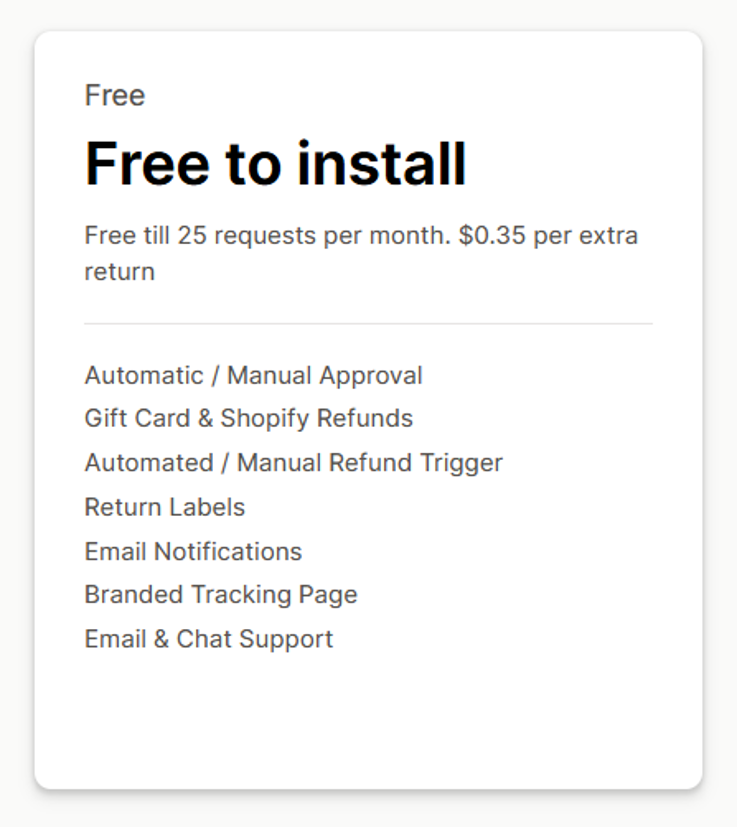 Free

Free to install

Free till 25 requests per month. \$0.35 per extra return

Automatic / Manual Approval
Gift Card & Shopify Refunds
Automated / Manual Refund Trigger
Return Labels
Email Notifications
Branded Tracking Page
Email & Chat Support