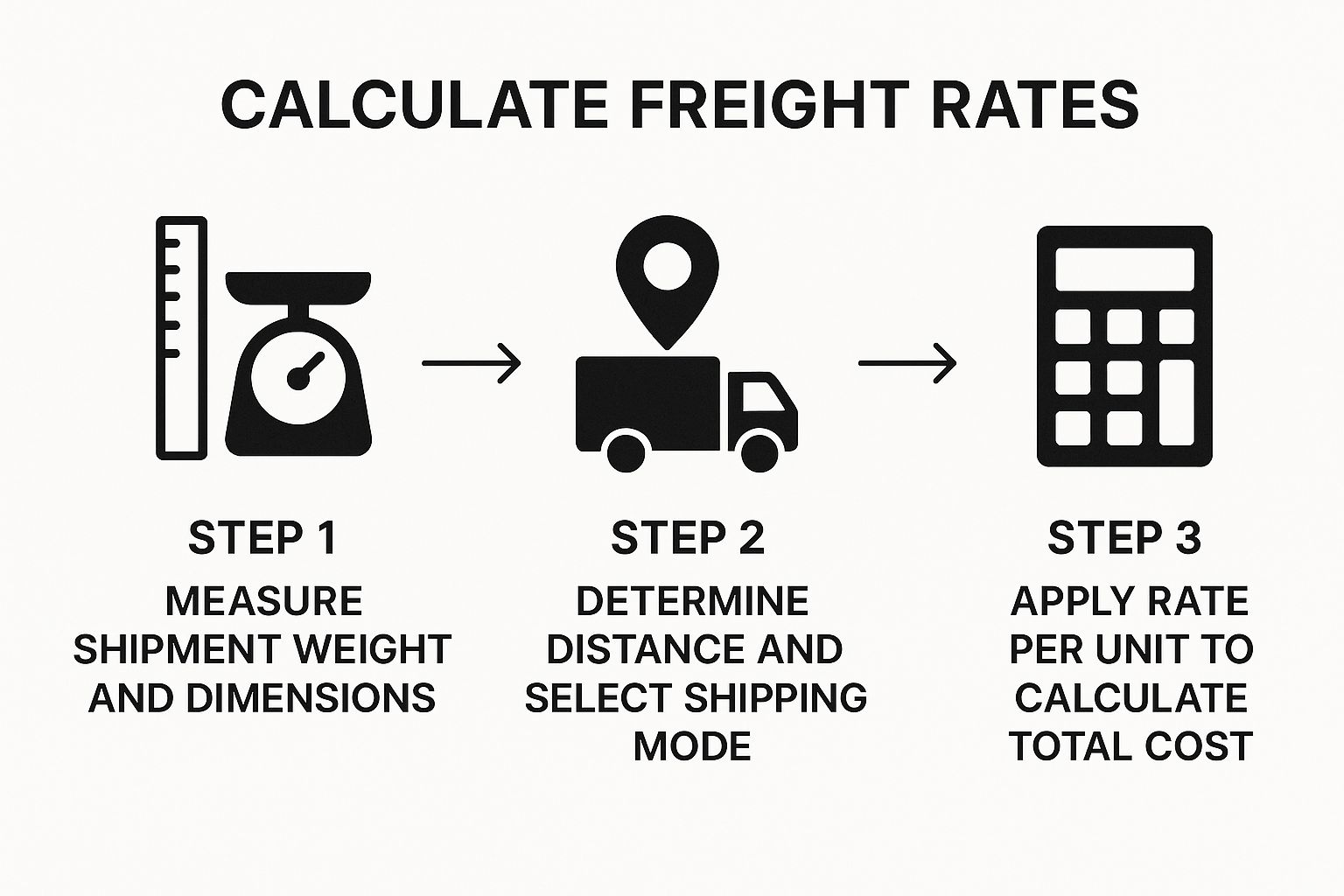 CALCULATE FREIGHT RATES

STEP 1
MEASURE SHIPMENT WEIGHT AND DIMENSIONS

STEP 2
DETERMINE DISTANCE AND SELECT SHIPPING MODE

STEP 3
APPLY RATE PER UNIT TO CALCULATE TOTAL COST