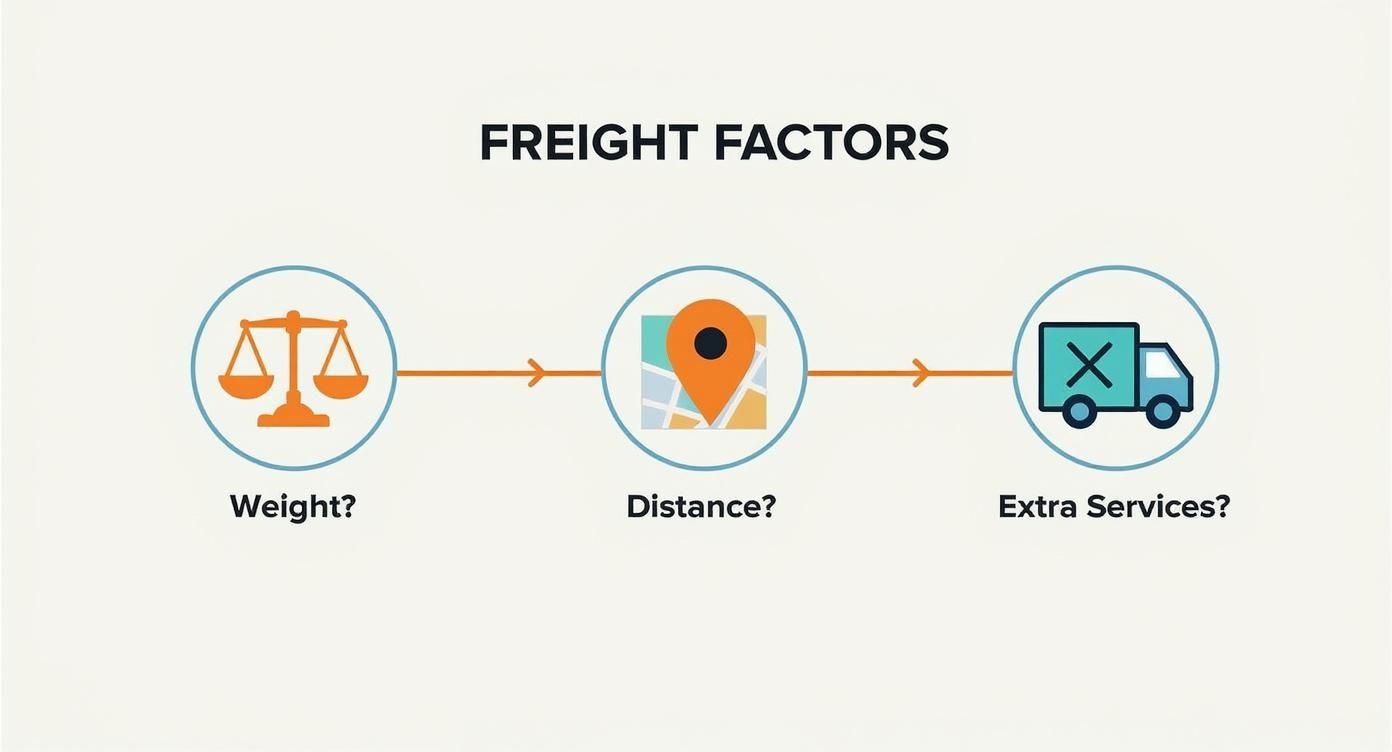 FREIGHT FACTORS

Weight?

Distance?

Extra Services?