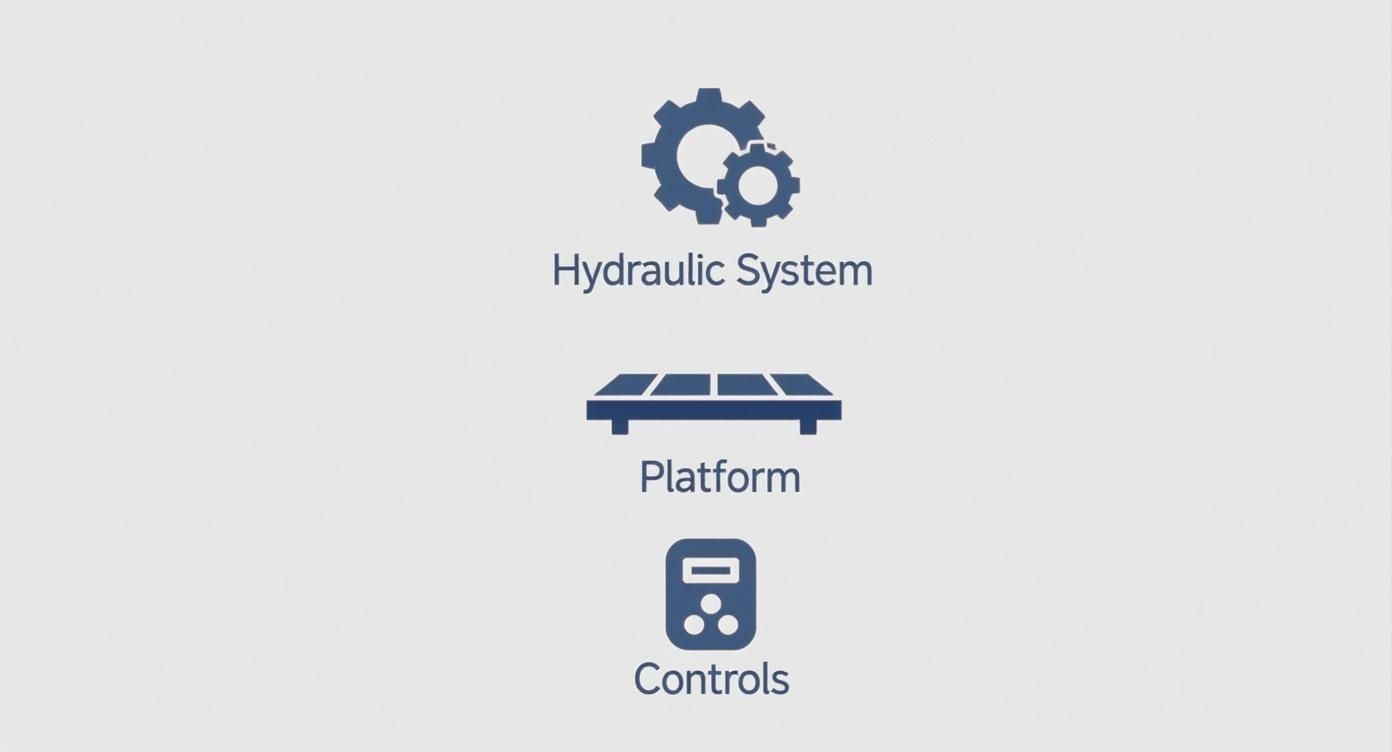 Hydraulic System

Platform

Controls