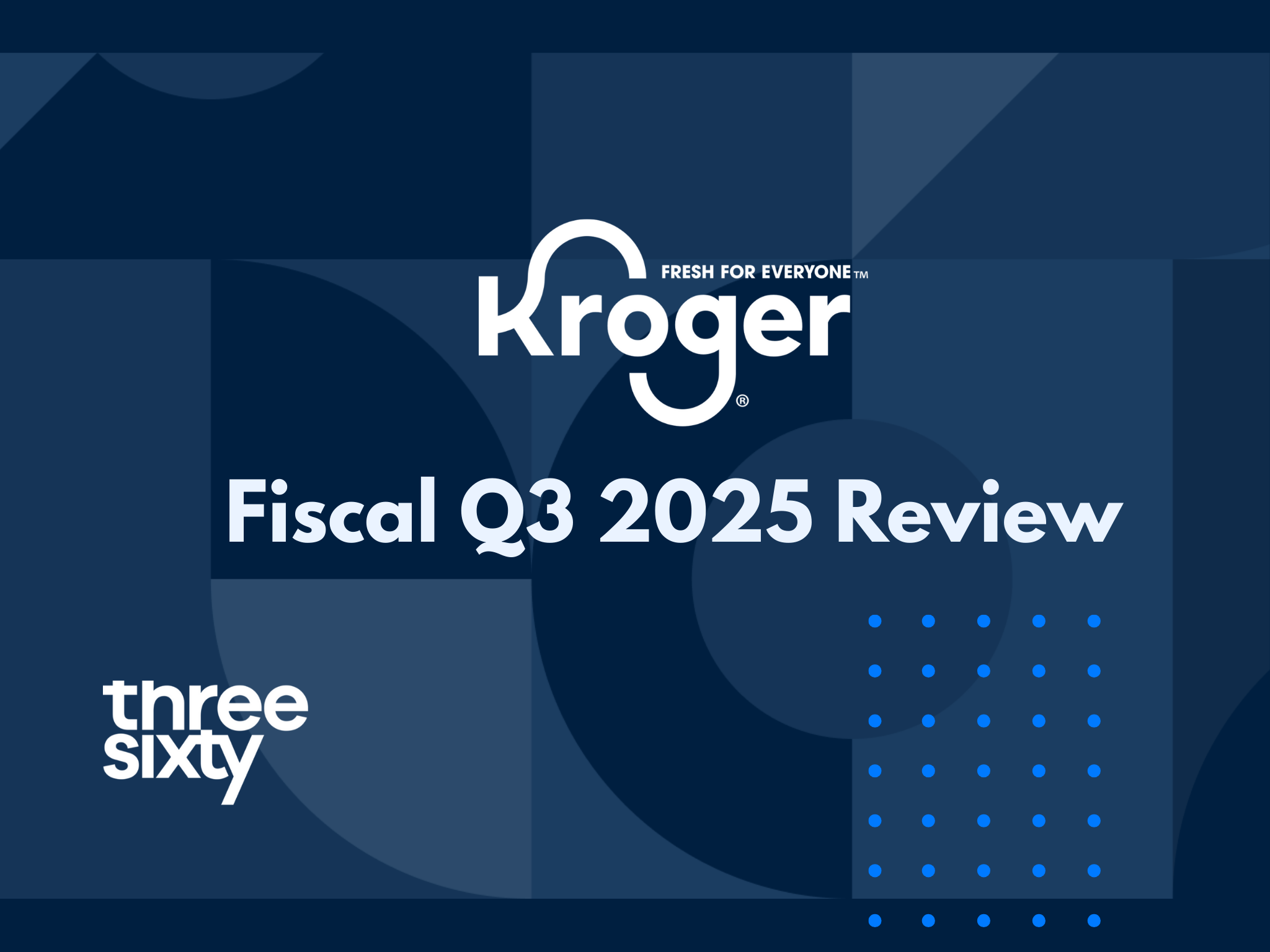 FRESH FOR EVERYONE™

Kroger®

Fiscal Q3 2025 Review

three
sixty