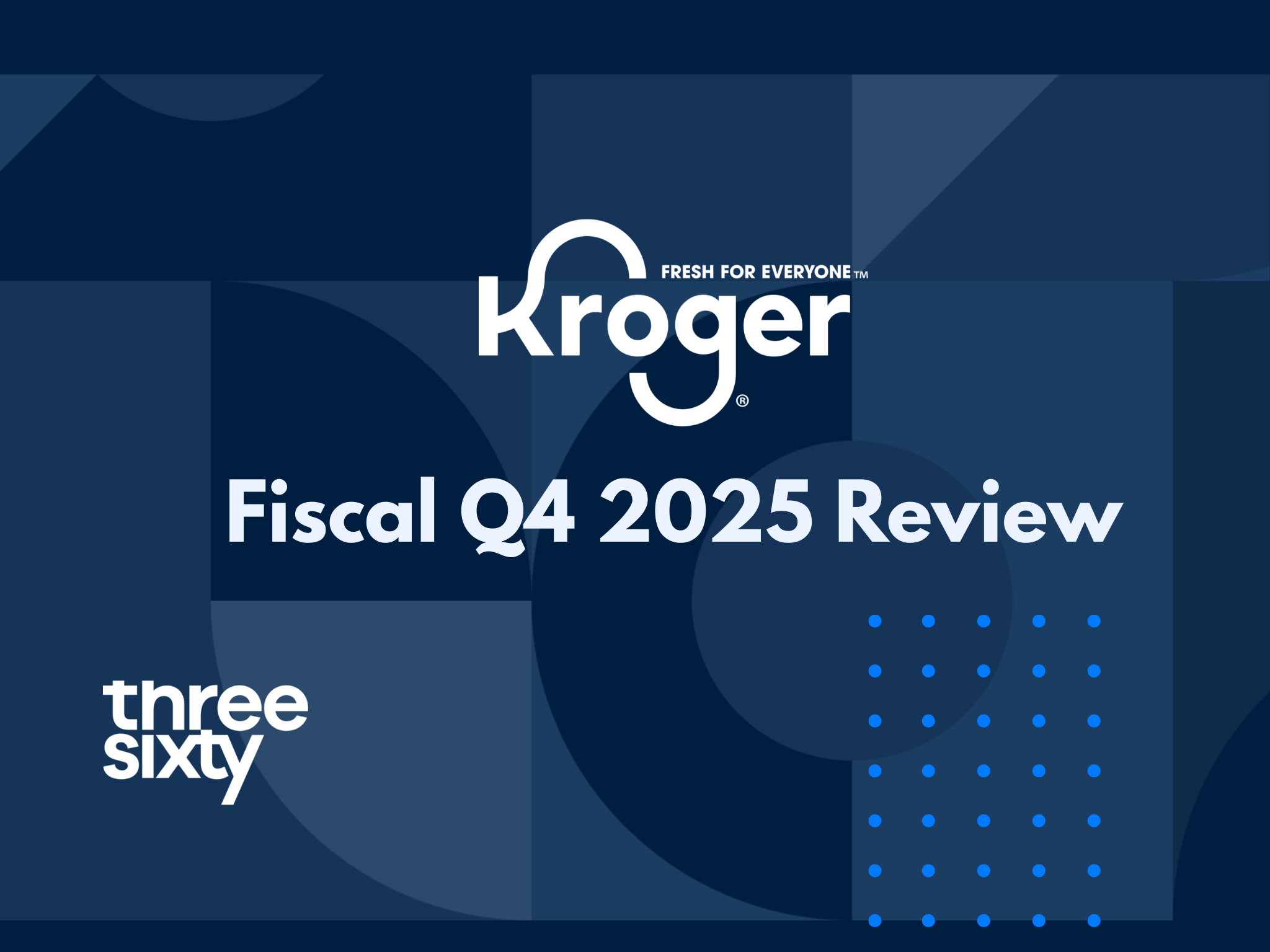 FRESH FOR EVERYONE™
Kroger®

Fiscal Q4 2025 Review

three
sixty