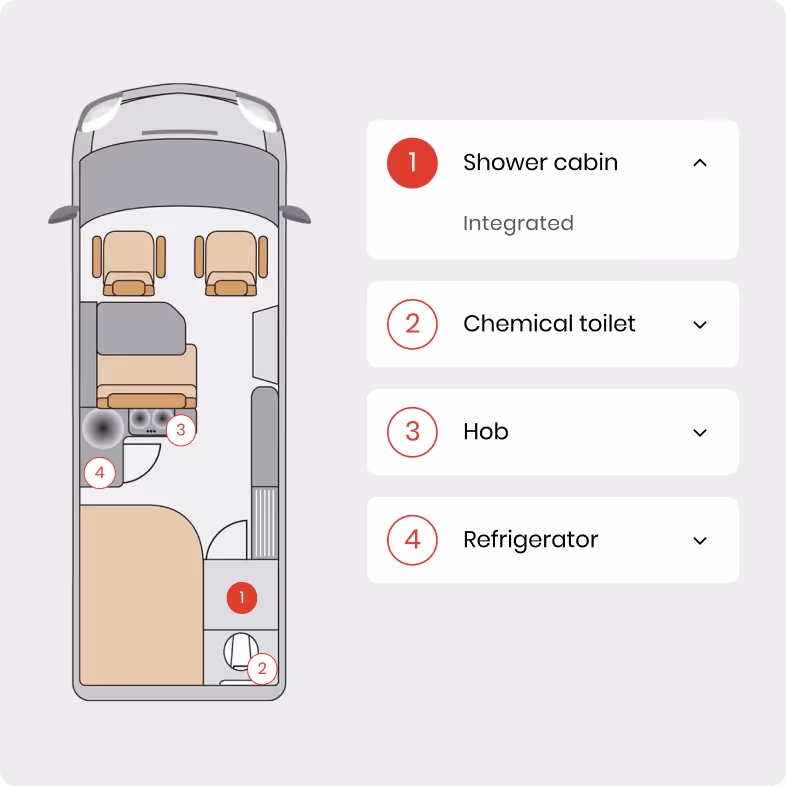 3
4
1
2

1 Shower cabin

Integrated

2 Chemical toilet

3 Hob

4 Refrigerator