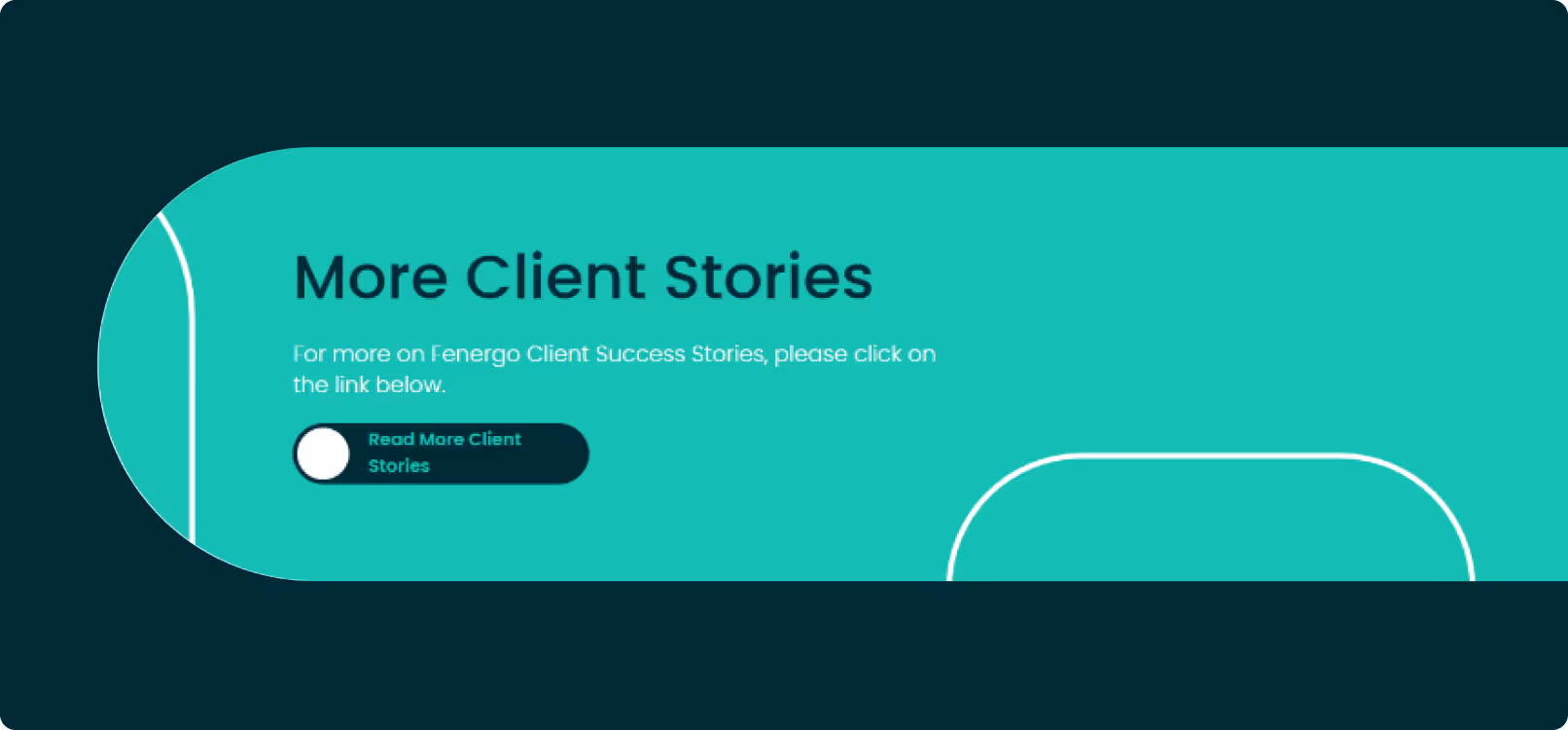 More Client Stories

For more on Fenergo Client Success Stories, please click on the link below.

Read More Client Stories