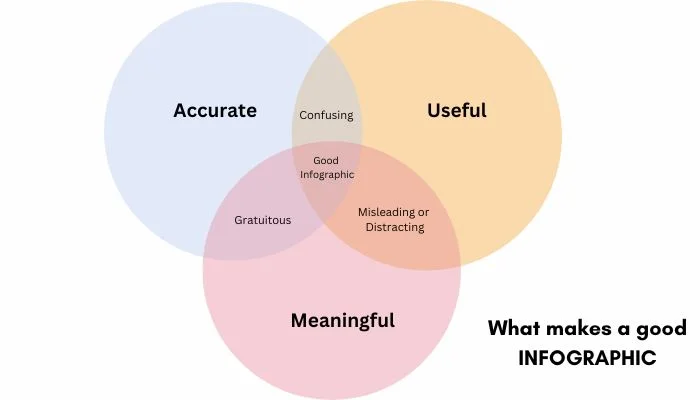 Accurate

Confusing

Useful

Good Infographic

Gratuitous

Misleading or Distracting

Meaningful

What makes a good INFOGRAPHIC