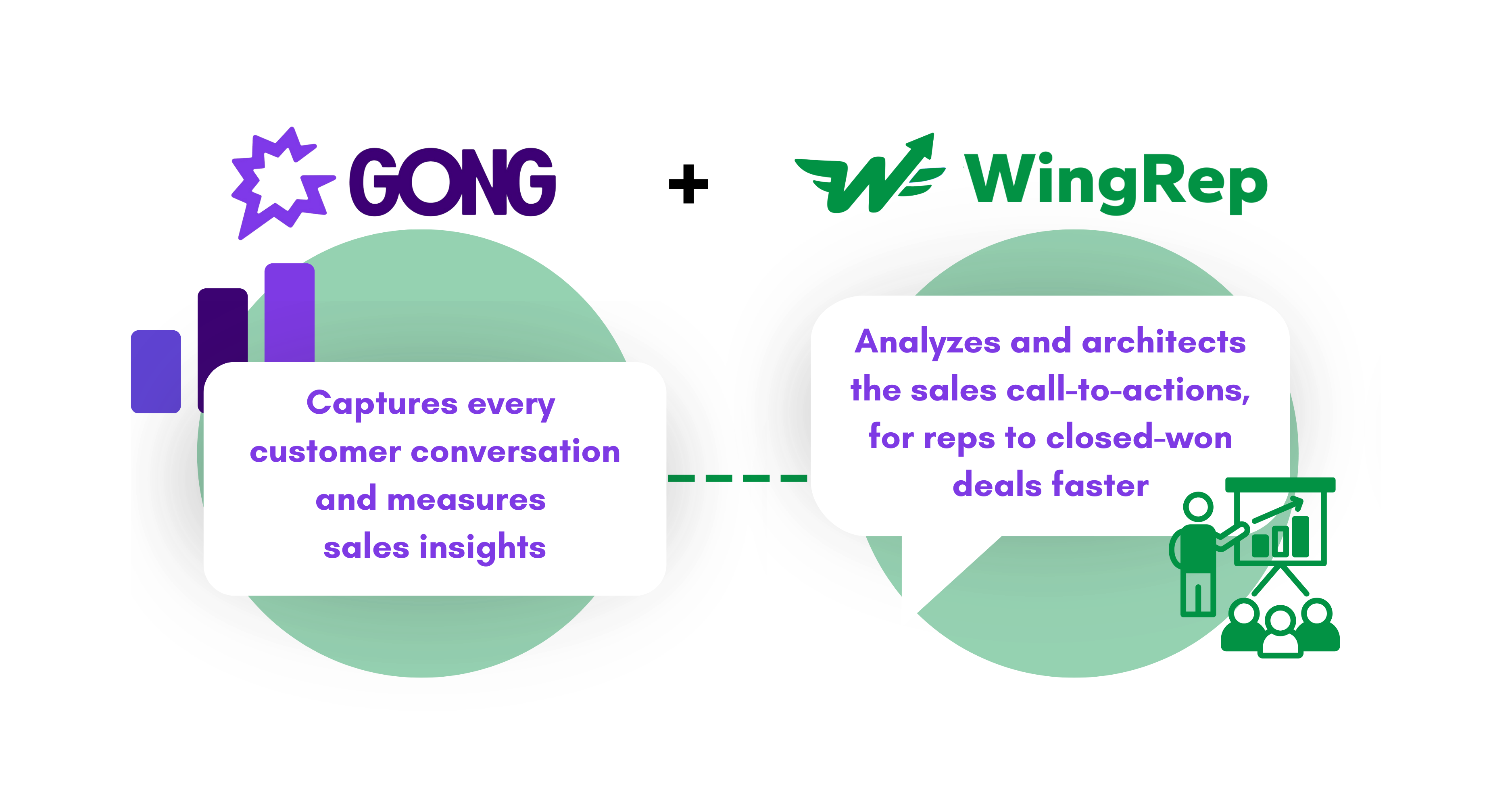 GONG + WingRep

Captures every customer conversation and measures sales insights

Analyzes and architects the sales call-to-actions, for reps to closed-won deals faster