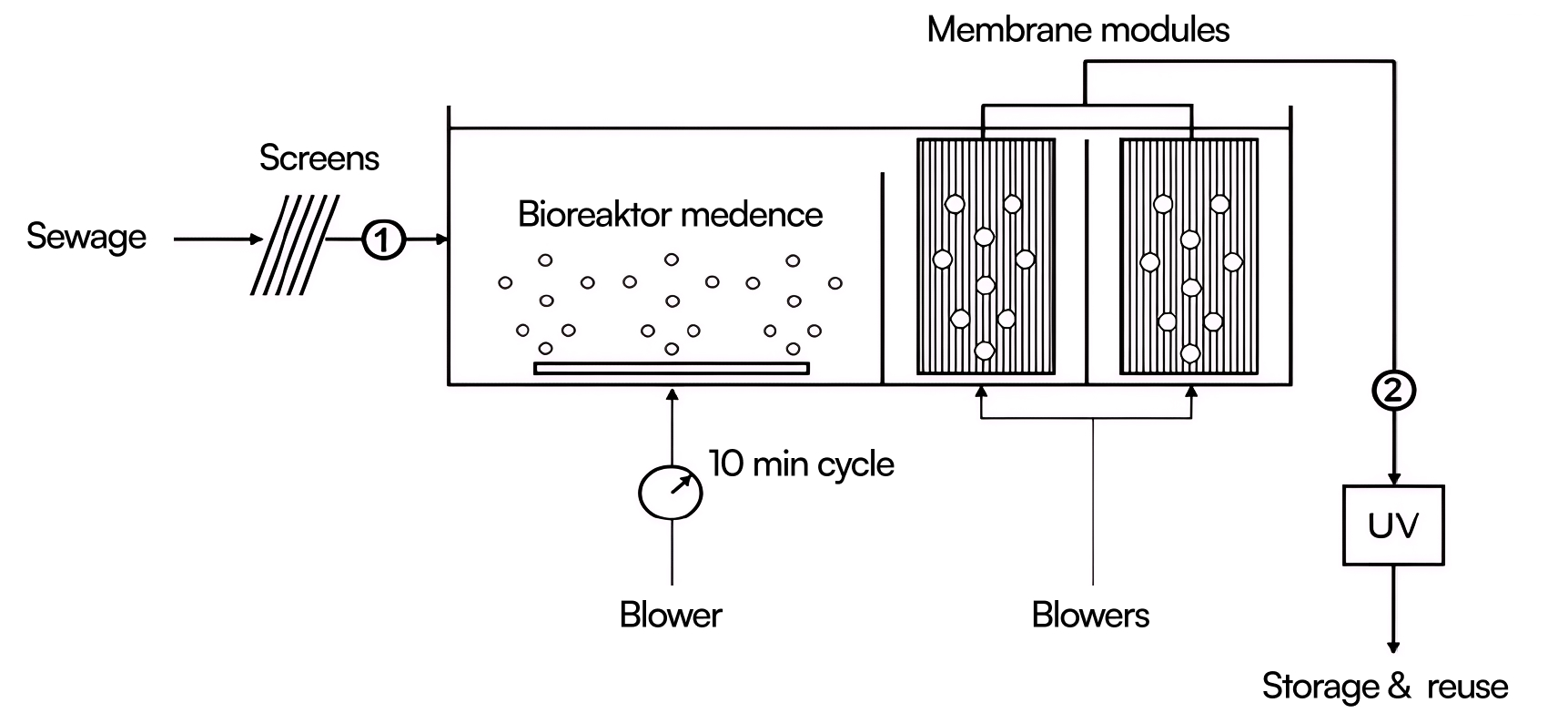 Membrane modules

Screens

Sewage

1

Bioreaktor medence

2

10 min cycle

UV

Blower

Blowers

Storage & reuse