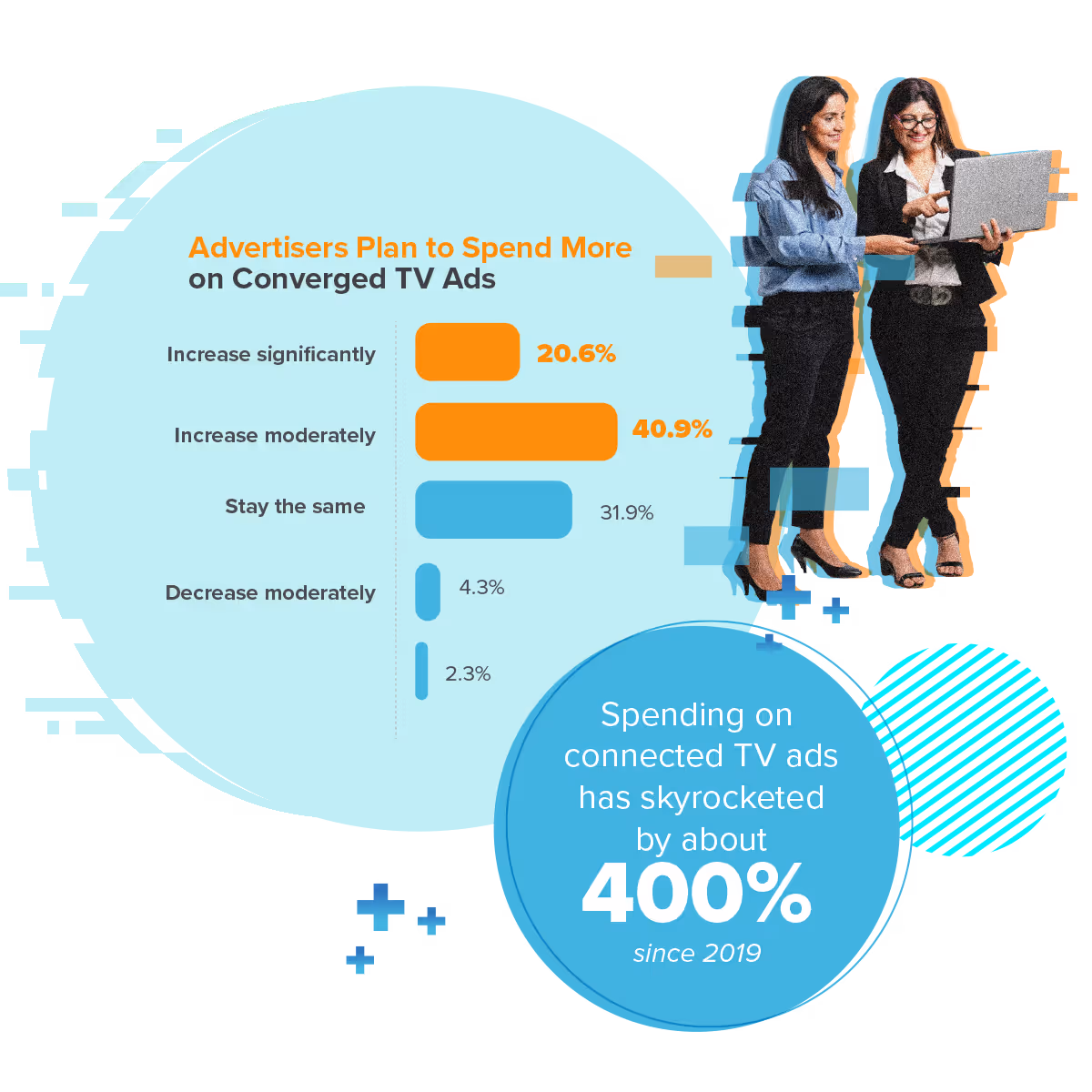 Advertisers Plan to Spend More on Converged TV Ads

Increase significantly 20.6%

Increase moderately 40.9%

Stay the same 31.9%

Decrease moderately 4.3%

2.3%

Spending on connected TV ads has skyrocketed by about 400% since 2019