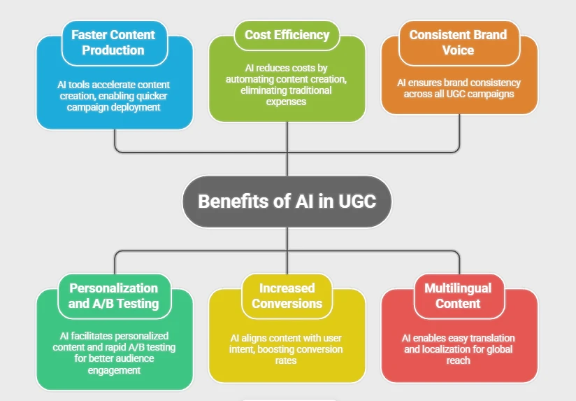 Faster Content Production

AI tools accelerate content creation, enabling quicker campaign deployment

Cost Efficiency

AI reduces costs by automating content creation, eliminating traditional expenses

Consistent Brand Voice

AI ensures brand consistency across all UGC campaigns

Benefits of AI in UGC

Personalization and A/B Testing

AI facilitates personalized content and rapid A/B testing for better audience engagement

Increased Conversions

AI aligns content with user intent, boosting conversion rates

Multilingual Content

AI enables easy translation and localization for global reach