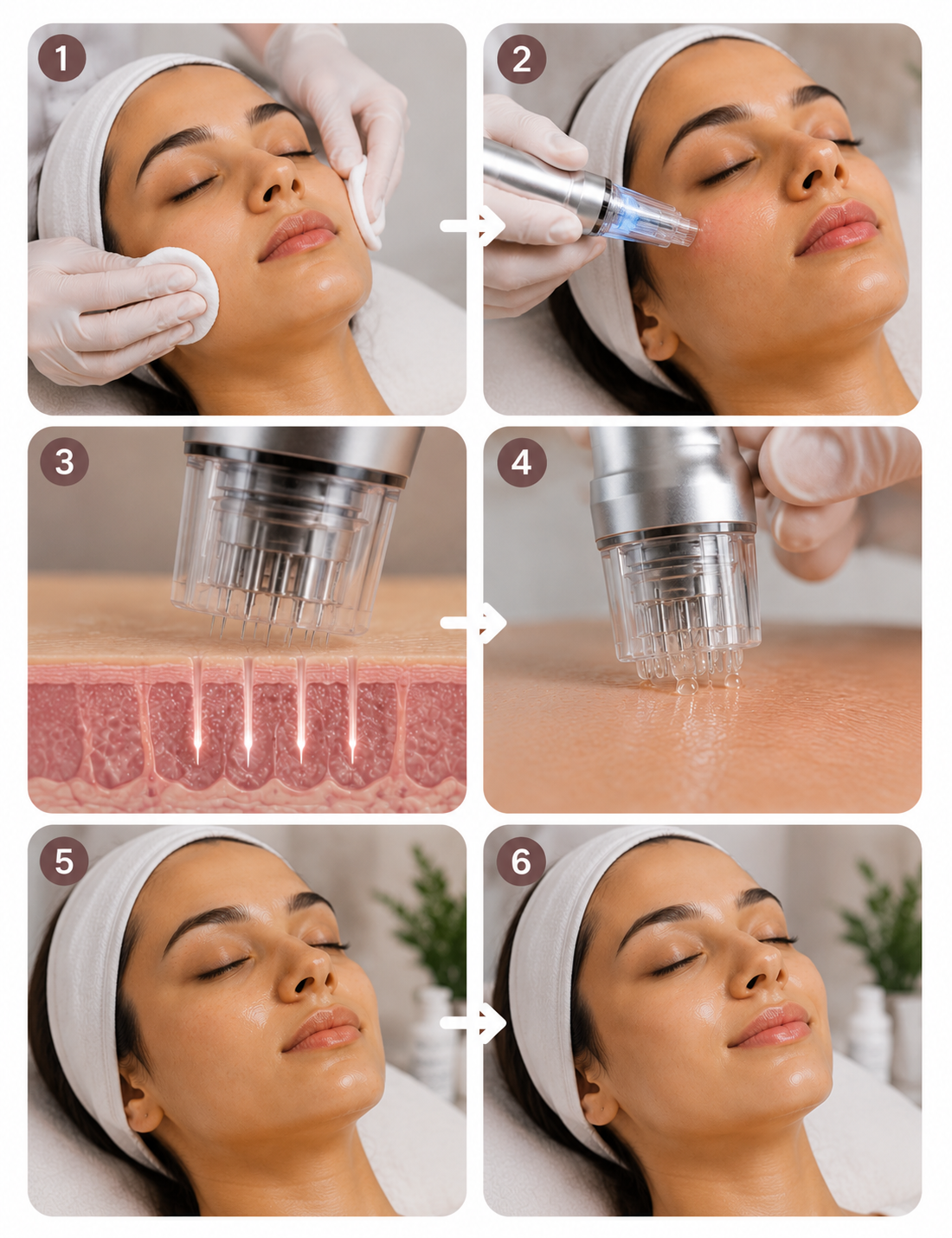 1

2

3

4

5

6