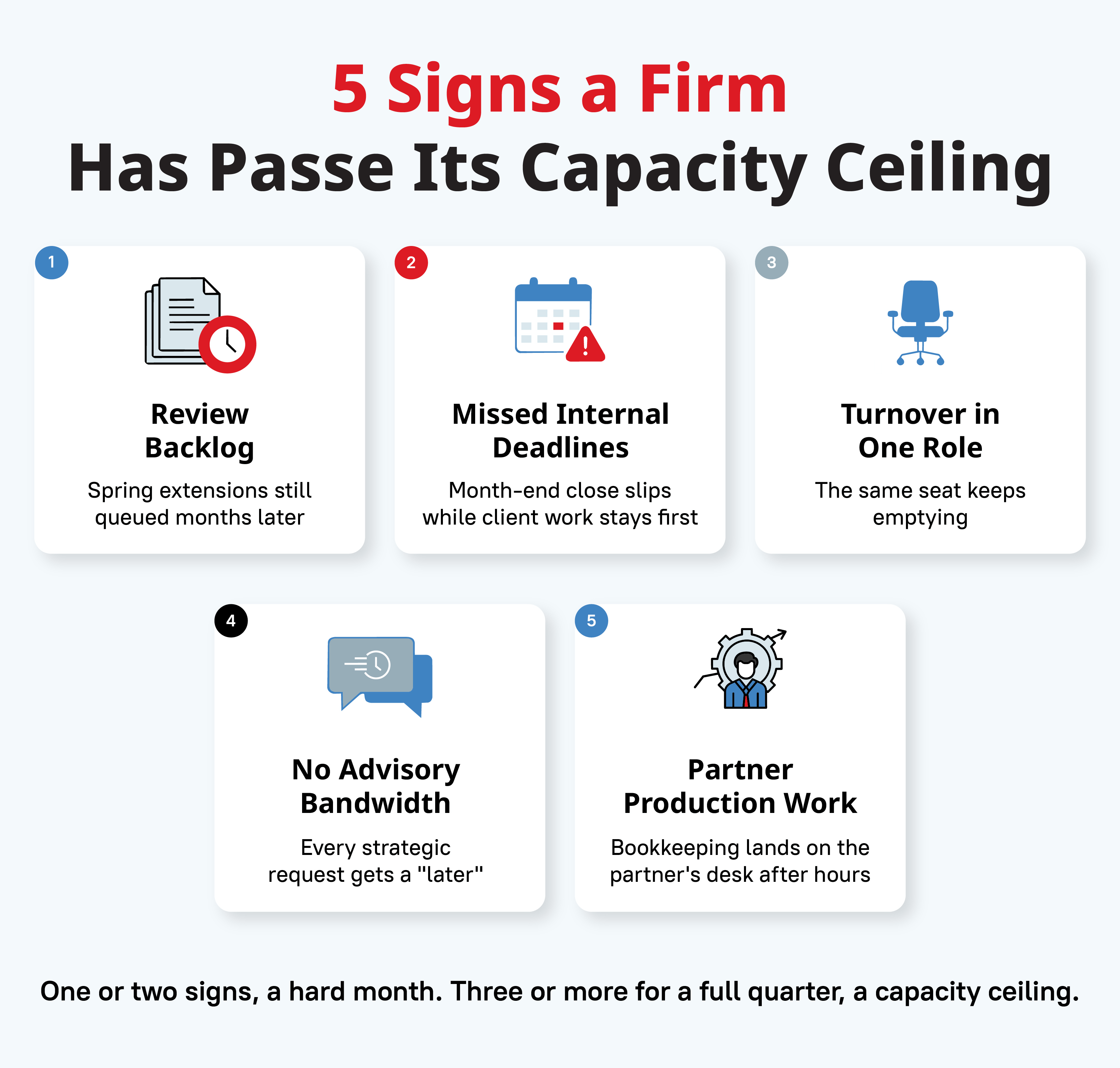 5 Signs a Firm
Has Passe Its Capacity Ceiling

1
Review Backlog
Spring extensions still queued months later

2
Missed Internal Deadlines
Month-end close slips while client work stays first

3
Turnover in One Role
The same seat keeps emptying

4
No Advisory Bandwidth
Every strategic request gets a "later"

5
Partner Production Work
Bookkeeping lands on the partner's desk after hours

One or two signs, a hard month. Three or more for a full quarter, a capacity ceiling.