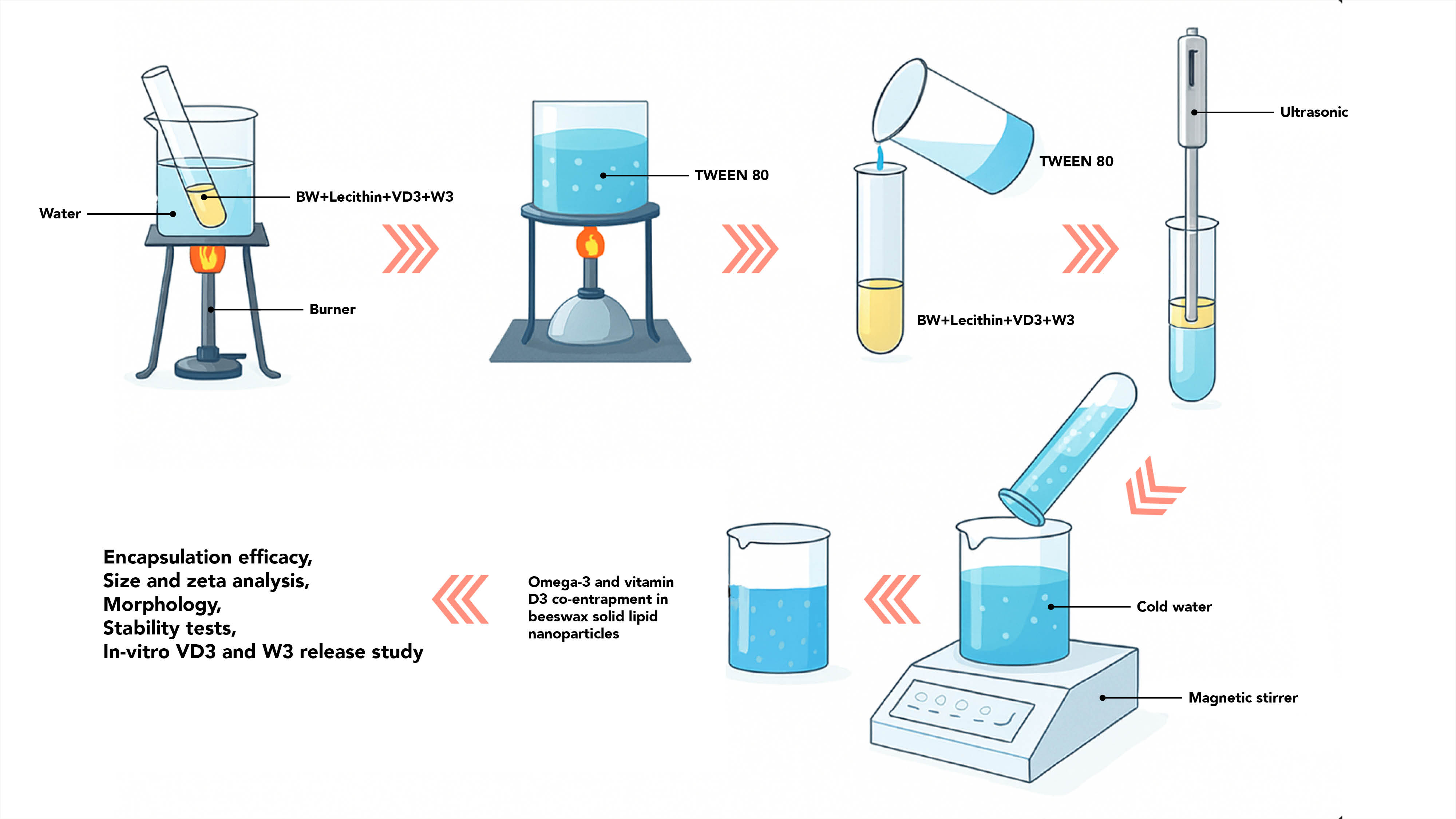 Water

BW+Lecithin+VD3+W3

Burner

TWEEN 80

TWEEN 80

BW+Lecithin+VD3+W3

Ultrasonic

Cold water

Magnetic stirrer

Omega-3 and vitamin D3 co-entrapment in beeswax solid lipid nanoparticles

Encapsulation efficacy,
Size and zeta analysis,
Morphology,
Stability tests,
In-vitro VD3 and W3 release study