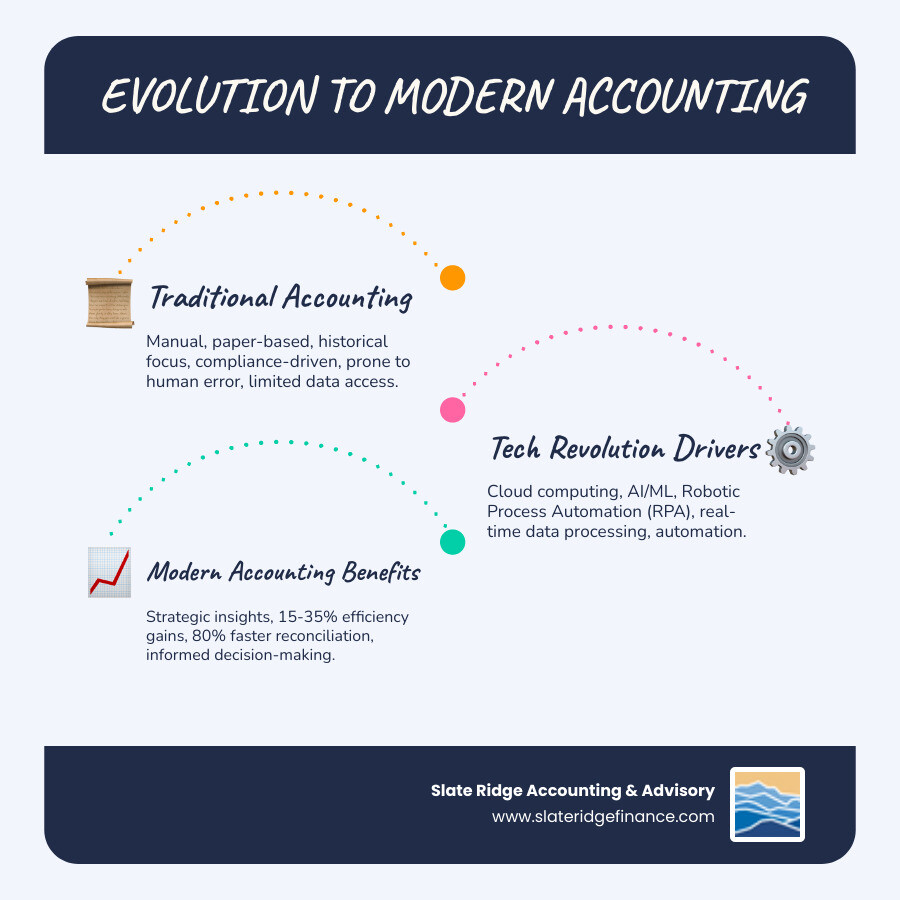 EVOLUTION TO MODERN ACCOUNTING

Traditional Accounting

Manual, paper-based, historical focus, compliance-driven, prone to human error, limited data access.

Tech Revolution Drivers

Cloud computing, AI/ML, Robotic Process Automation (RPA), real-time data processing, automation.

Modern Accounting Benefits

Strategic insights, 15-35% efficiency gains, 80% faster reconciliation, informed decision-making.

Slate Ridge Accounting & Advisory
www.slateridgefinance.com