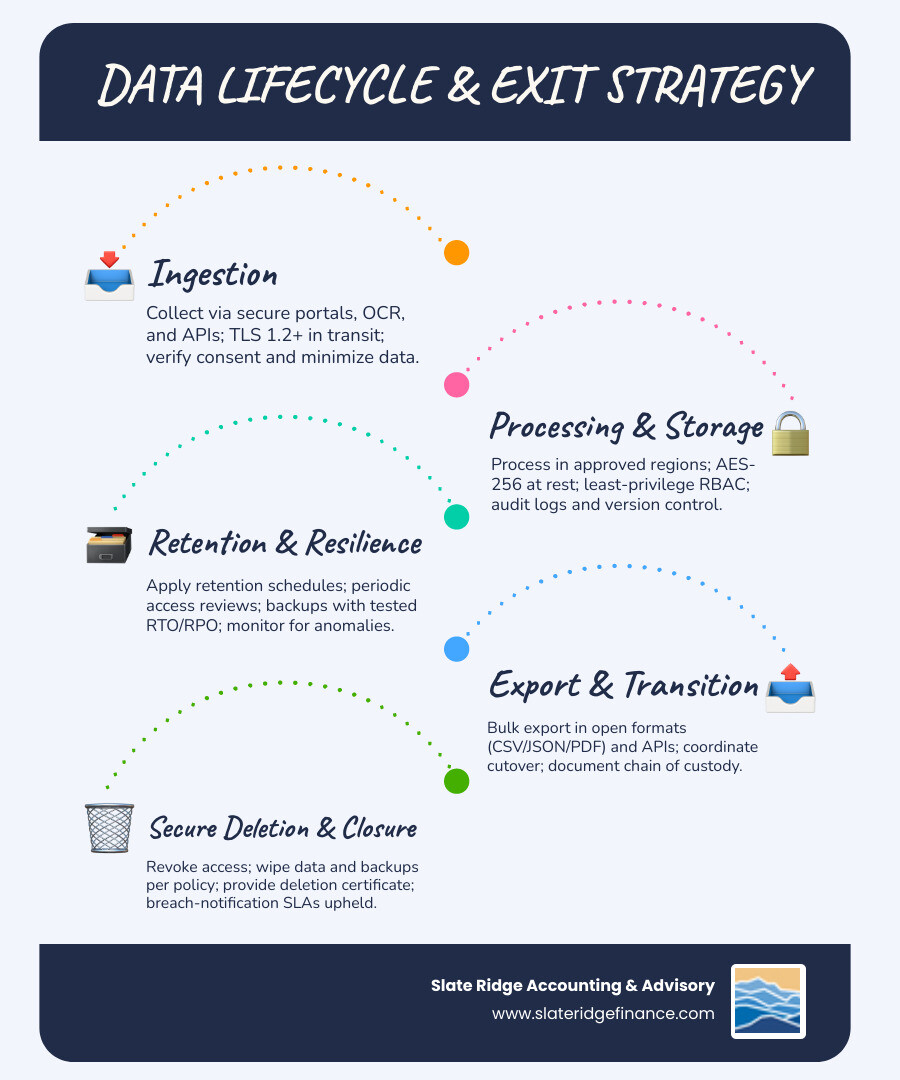 DATA LIFECYCLE & EXIT STRATEGY

Ingestion

Collect via secure portals, OCR, and APIs; TLS 1.2+ in transit; verify consent and minimize data.

Processing & Storage

Process in approved regions; AES-256 at rest; least-privilege RBAC; audit logs and version control.

Retention & Resilience

Apply retention schedules; periodic access reviews; backups with tested RTO/RPO; monitor for anomalies.

Export & Transition

Bulk export in open formats (CSV/JSON/PDF) and APIs; coordinate cutover; document chain of custody.

Secure Deletion & Closure

Revoke access; wipe data and backups per policy; provide deletion certificate; breach-notification SLAs upheld.

Slate Ridge Accounting & Advisory
www.slateridgefinance.com