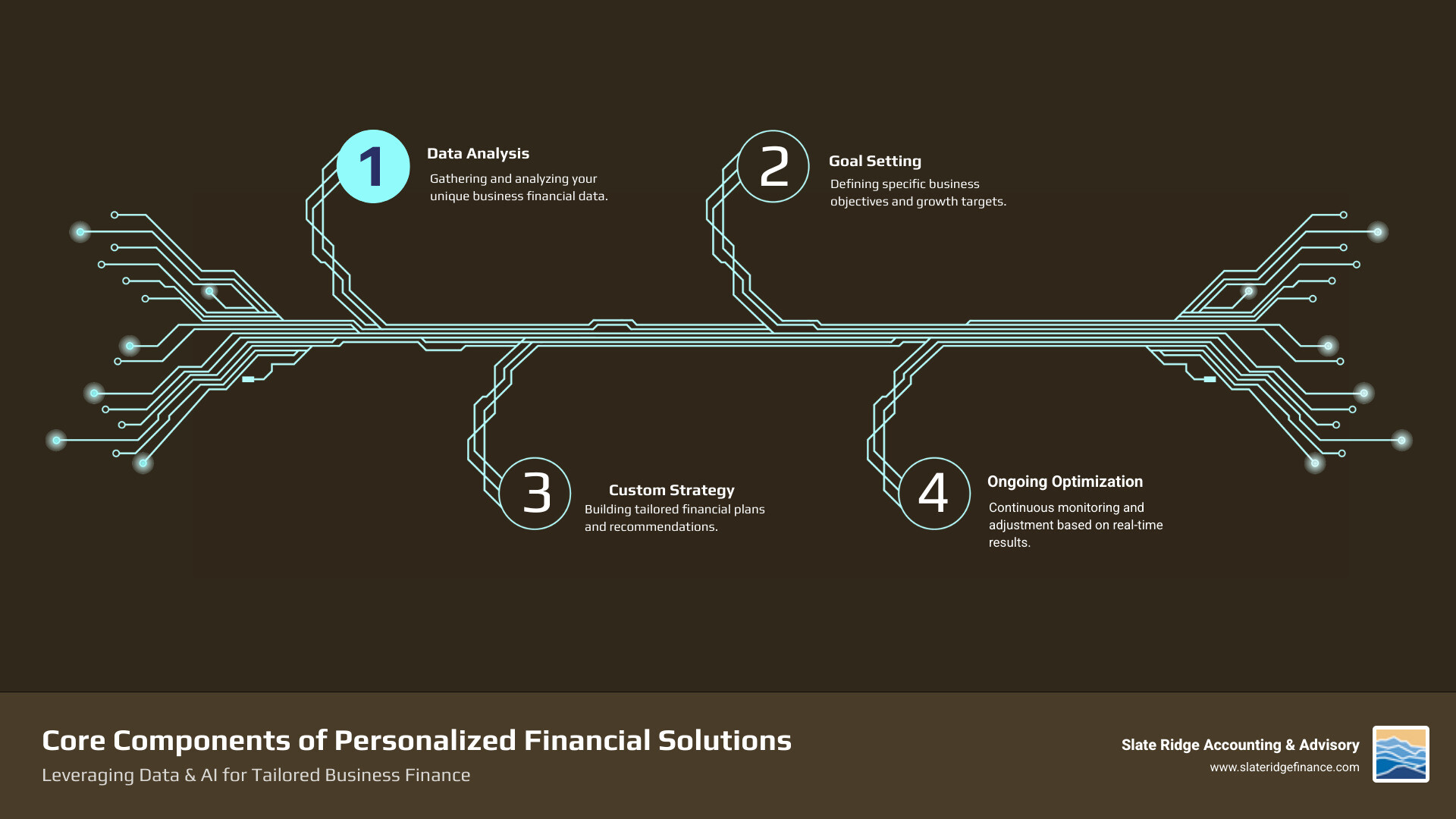 1
Data Analysis
Gathering and analyzing your unique business financial data.

2
Goal Setting
Defining specific business objectives and growth targets.

3
Custom Strategy
Building tailored financial plans and recommendations.

4
Ongoing Optimization
Continuous monitoring and adjustment based on real-time results.

Core Components of Personalized Financial Solutions
Leveraging Data & AI for Tailored Business Finance

Slate Ridge Accounting & Advisory
www.slateridgefinance.com