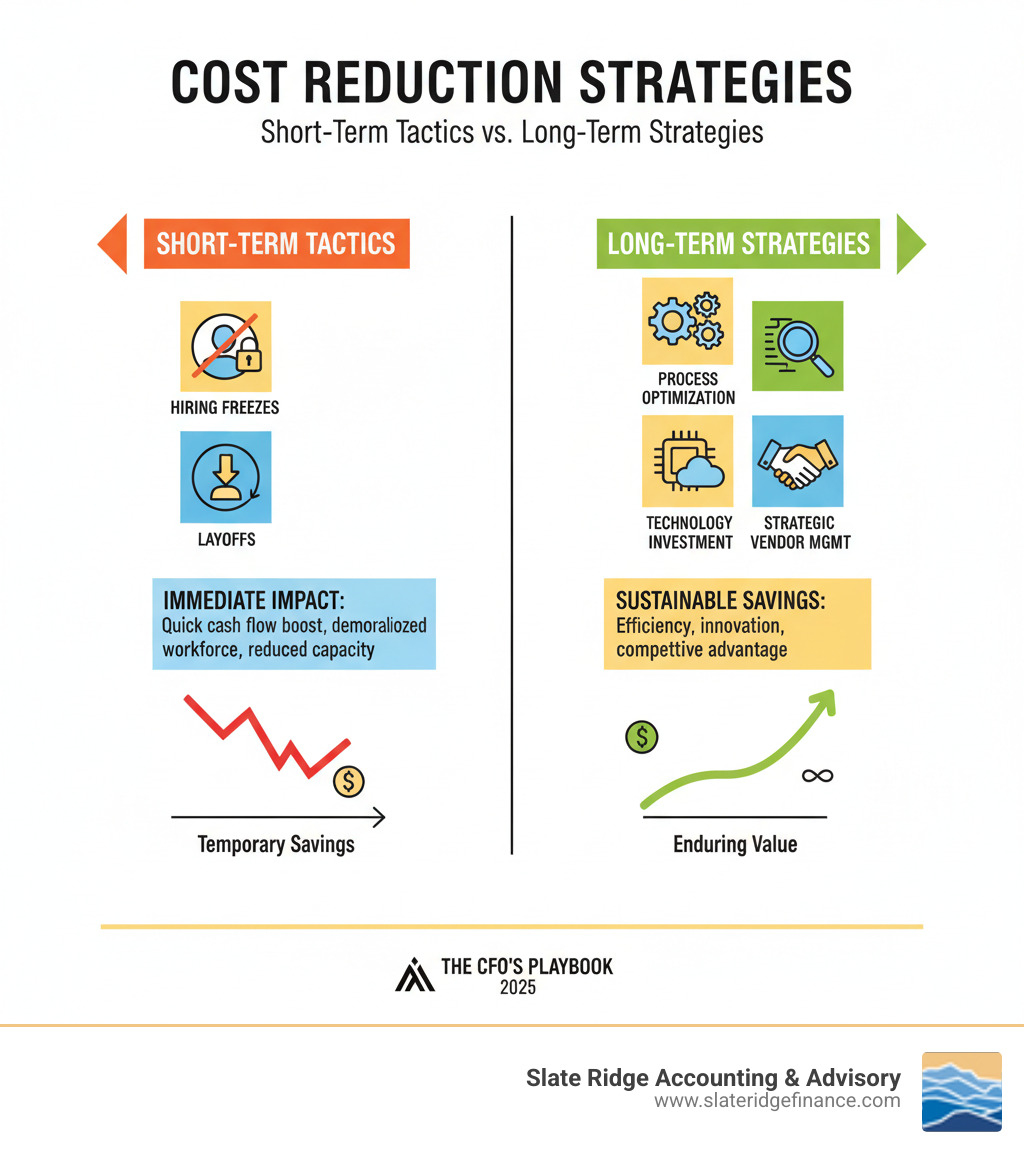 COST REDUCTION STRATEGIES
Short-Term Tactics vs. Long-Term Strategies

SHORT-TERM TACTICS

HIRING FREEZES

LAYOFFS

IMMEDIATE IMPACT:
Quick cash flow boost, demoralized workforce, reduced capacity

$

Temporary Savings

LONG-TERM STRATEGIES

PROCESS OPTIMIZATION

TECHNOLOGY INVESTMENT

STRATEGIC VENDOR MGMT

SUSTAINABLE SAVINGS:
Efficiency, innovation, competitive advantage

$

∞

Enduring Value

THE CFO'S PLAYBOOK
2025

Slate Ridge Accounting & Advisory
www.slateridgefinance.com