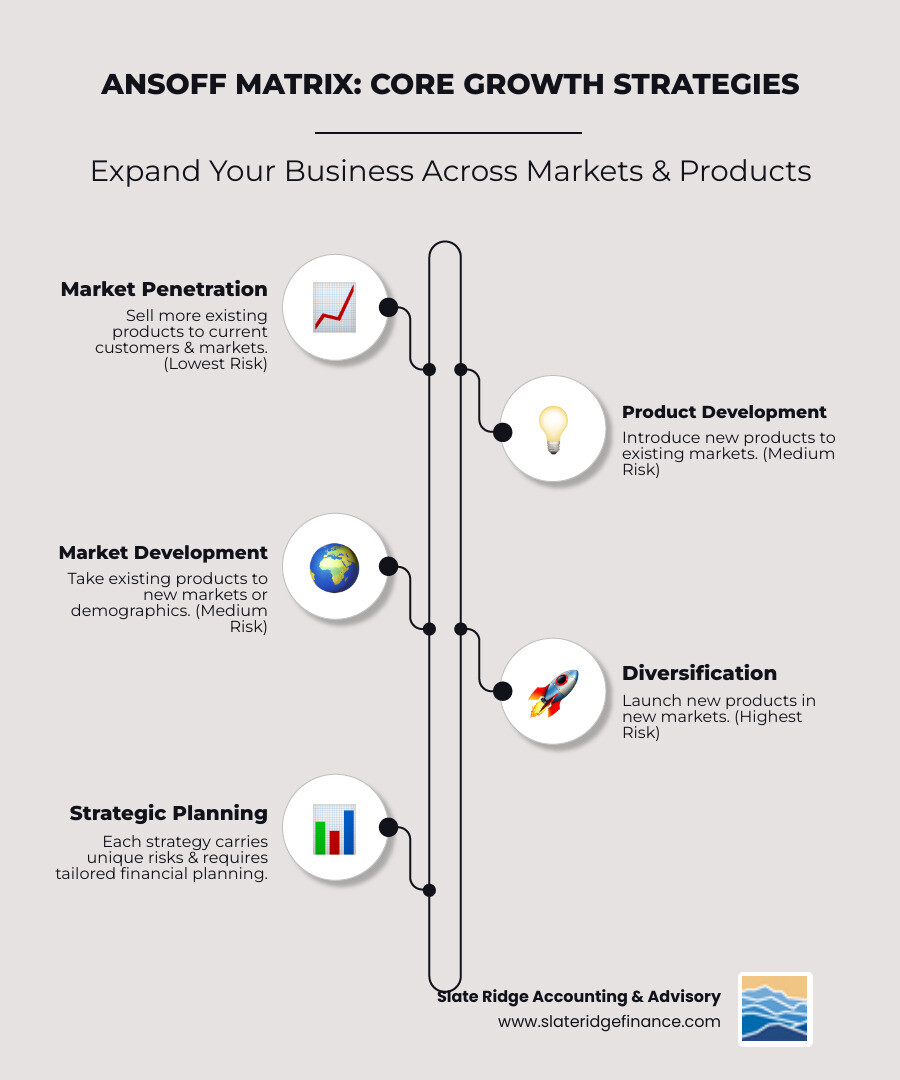 ANSOFF MATRIX: CORE GROWTH STRATEGIES

Expand Your Business Across Markets & Products

Market Penetration

Sell more existing products to current customers & markets. (Lowest Risk)

Product Development

Introduce new products to existing markets. (Medium Risk)

Market Development

Take existing products to new markets or demographics. (Medium Risk)

Diversification

Launch new products in new markets. (Highest Risk)

Strategic Planning

Each strategy carries unique risks & requires tailored financial planning.

Slate Ridge Accounting & Advisory
www.slateridgefinance.com