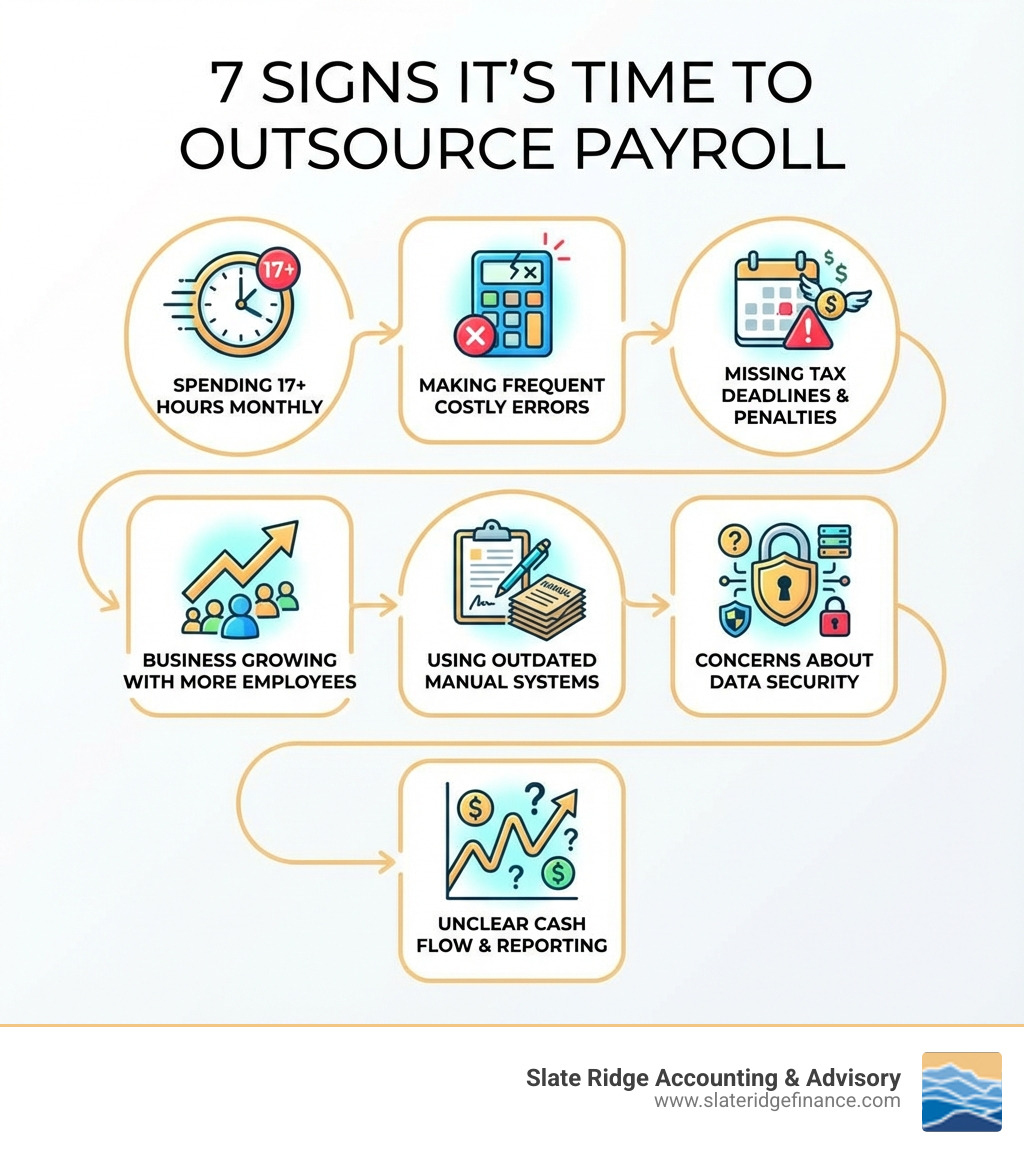 7 SIGNS IT'S TIME TO OUTSOURCE PAYROLL

17+

SPENDING 17+ HOURS MONTHLY

MAKING FREQUENT COSTLY ERRORS

MISSING TAX DEADLINES & PENALTIES

BUSINESS GROWING WITH MORE EMPLOYEES

USING OUTDATED MANUAL SYSTEMS

CONCERNS ABOUT DATA SECURITY

UNCLEAR CASH FLOW & REPORTING

Slate Ridge Accounting & Advisory
www.slateridgefinance.com