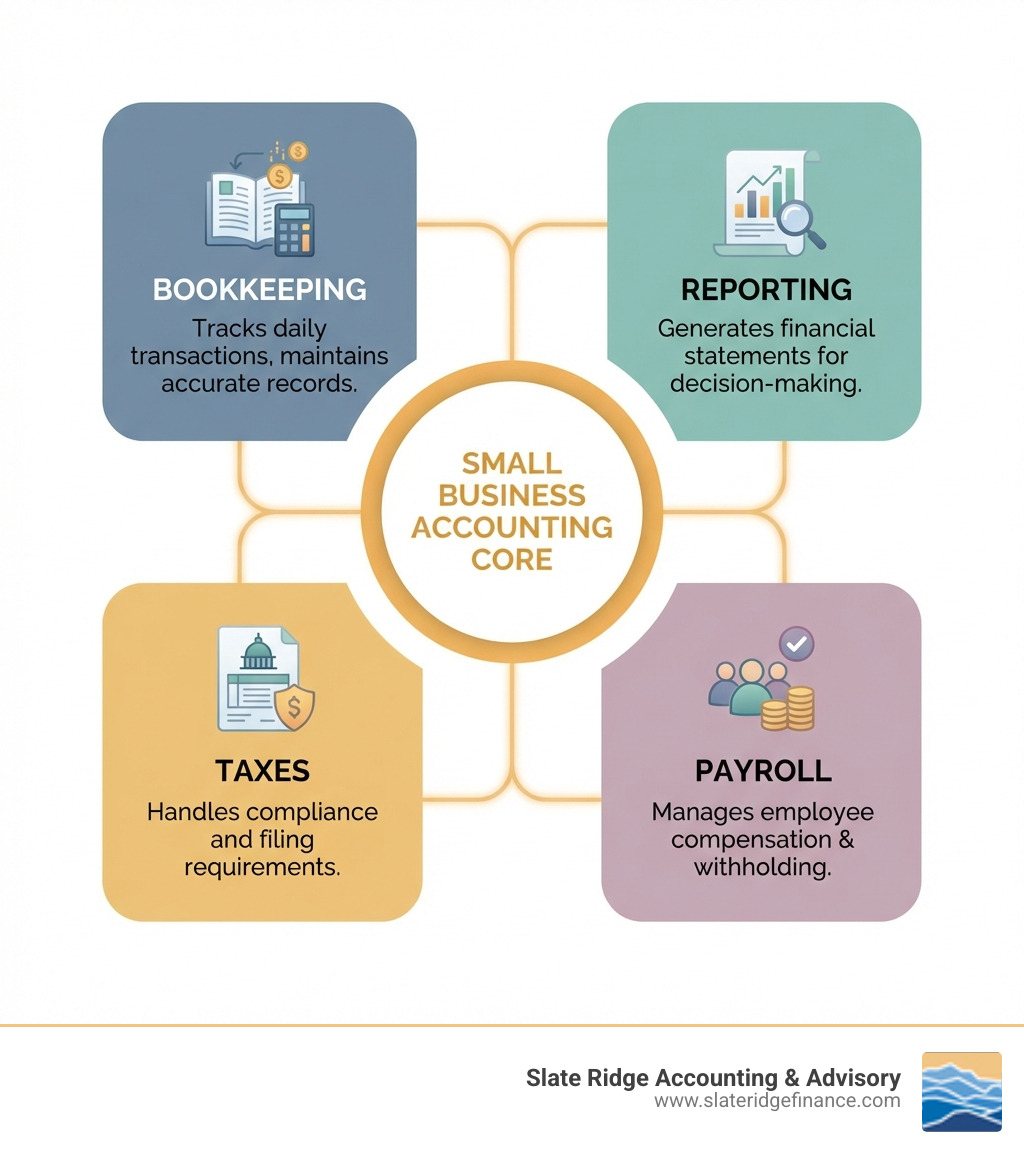 BOOKKEEPING
Tracks daily transactions, maintains accurate records.

REPORTING
Generates financial statements for decision-making.

SMALL BUSINESS ACCOUNTING CORE

TAXES
Handles compliance and filing requirements.

PAYROLL
Manages employee compensation & withholding.

Slate Ridge Accounting & Advisory
www.slateridgefinance.com