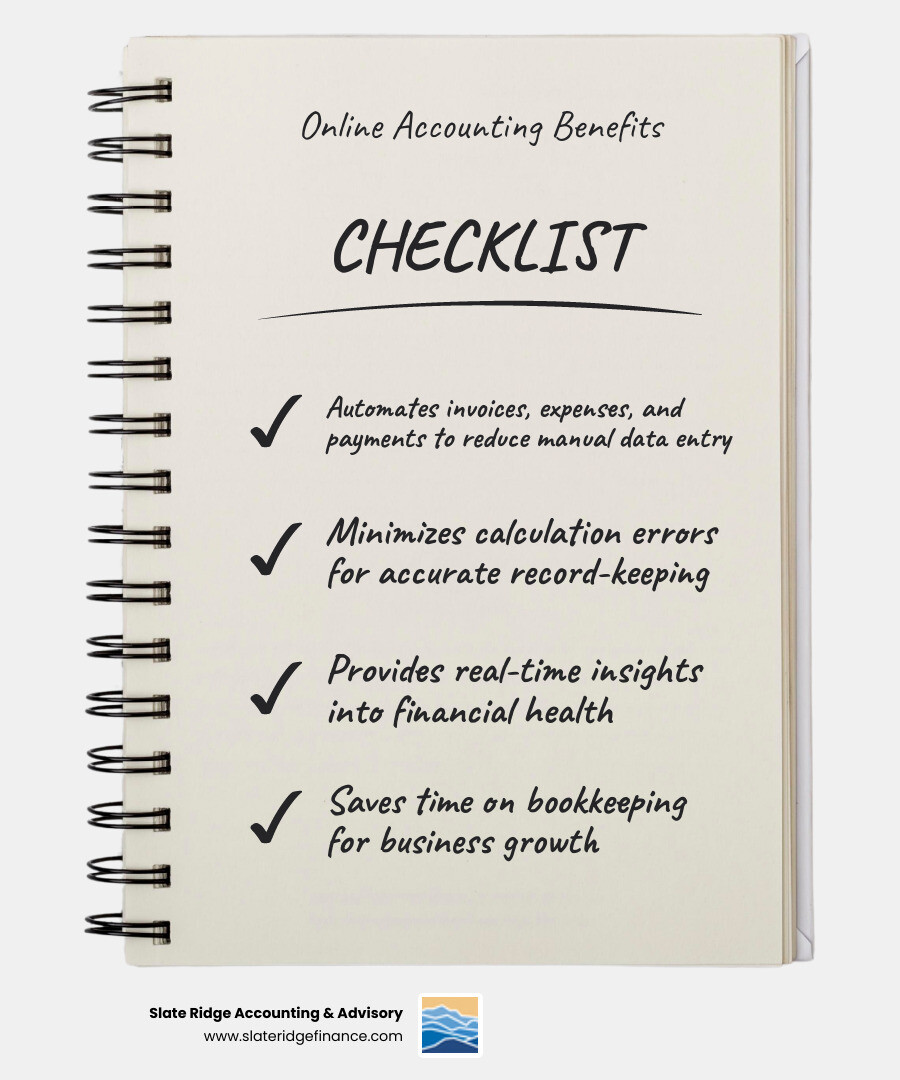 Online Accounting Benefits

CHECKLIST

✓ Automates invoices, expenses, and payments to reduce manual data entry

✓ Minimizes calculation errors for accurate record-keeping

✓ Provides real-time insights into financial health

✓ Saves time on bookkeeping for business growth

Slate Ridge Accounting & Advisory
www.slateridgefinance.com