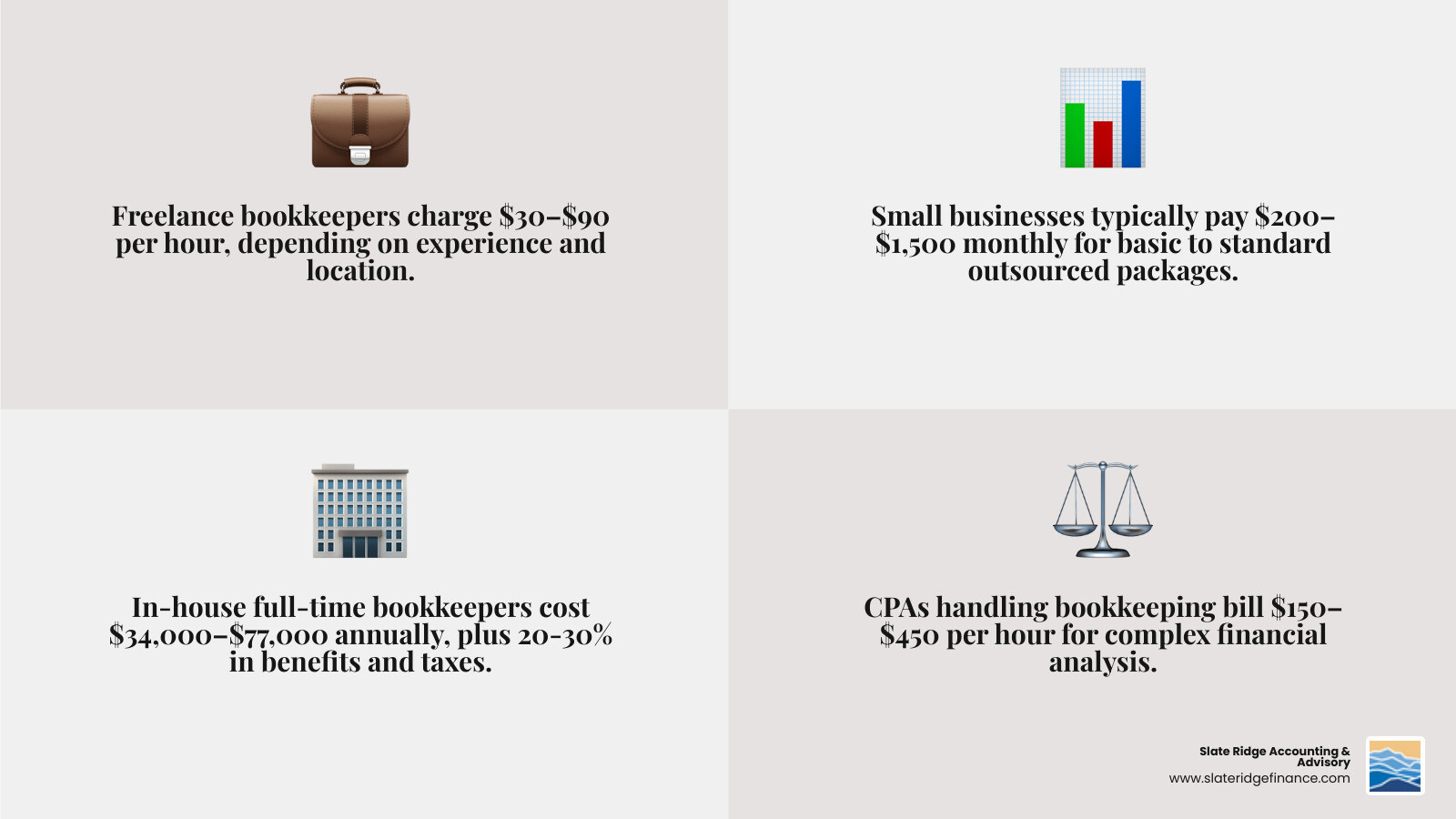 Freelance bookkeepers charge \$30–\$90 per hour, depending on experience and location.

Small businesses typically pay \$200–\$1,500 monthly for basic to standard outsourced packages.

In-house full-time bookkeepers cost \$34,000–\$77,000 annually, plus 20-30% in benefits and taxes.

CPAs handling bookkeeping bill \$150–\$450 per hour for complex financial analysis.

Slate Ridge Accounting & Advisory
www.slateridgefinance.com