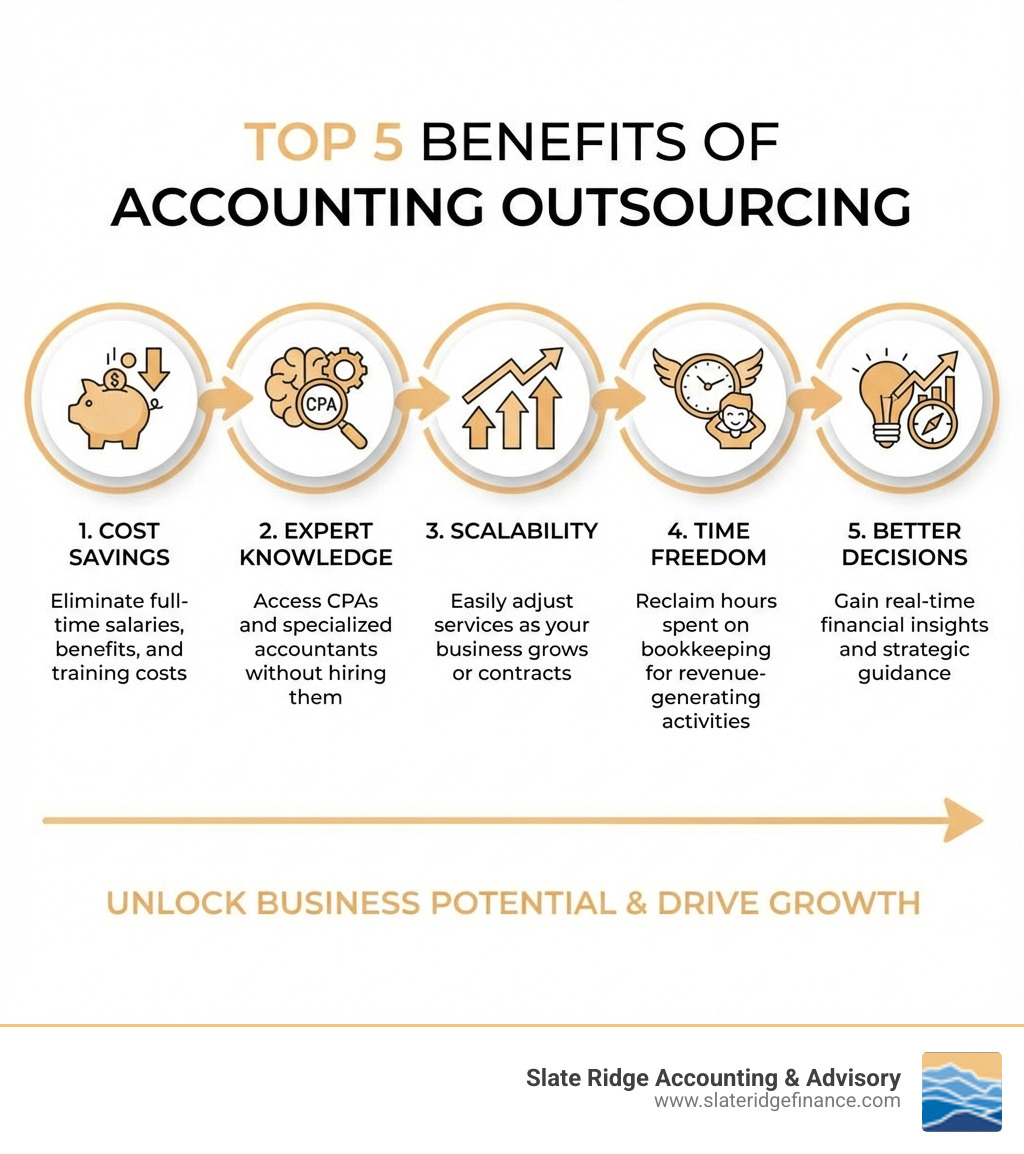 TOP 5 BENEFITS OF ACCOUNTING OUTSOURCING

$ CPA

1. COST SAVINGS

Eliminate full-time salaries, benefits, and training costs

2. EXPERT KNOWLEDGE

Access CPAs and specialized accountants without hiring them

3. SCALABILITY

Easily adjust services as your business grows or contracts

4. TIME FREEDOM

Reclaim hours spent on bookkeeping for revenue-generating activities

5. BETTER DECISIONS

Gain real-time financial insights and strategic guidance

UNLOCK BUSINESS POTENTIAL & DRIVE GROWTH

Slate Ridge Accounting & Advisory
www.slateridgefinance.com