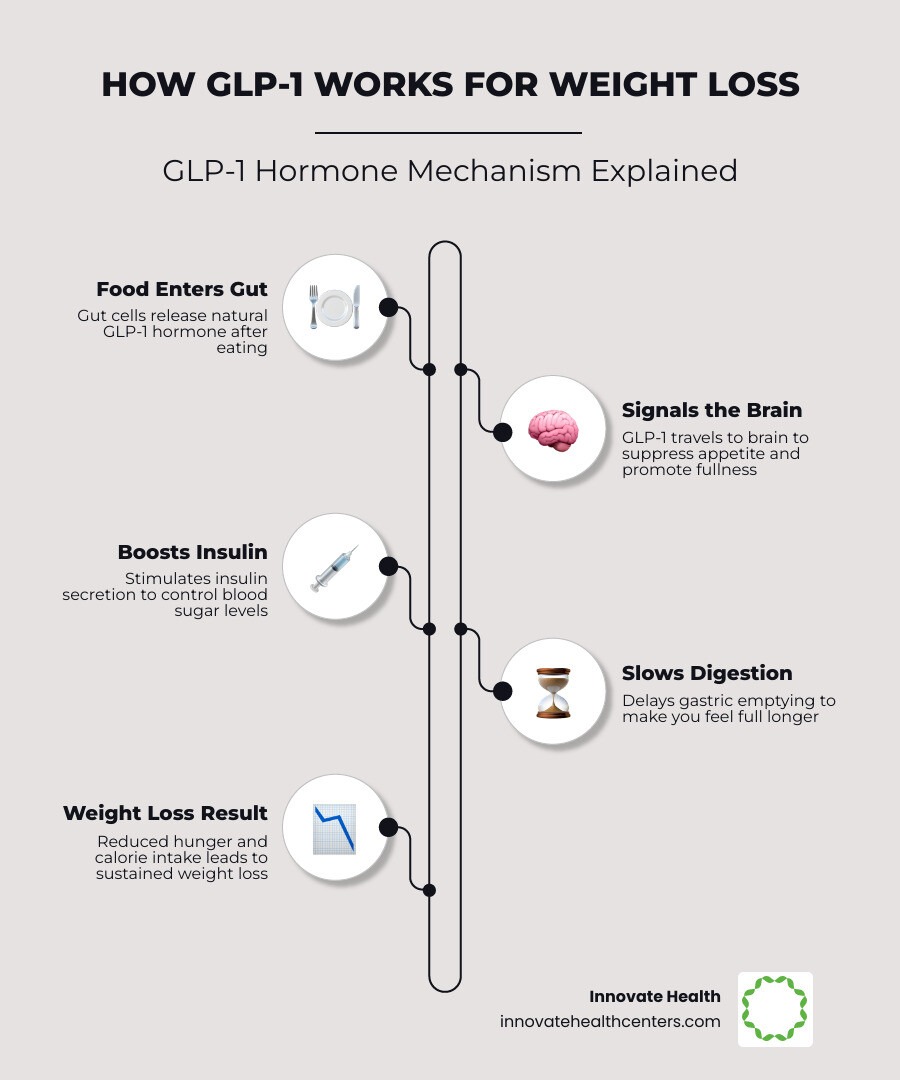 HOW GLP-1 WORKS FOR WEIGHT LOSS

GLP-1 Hormone Mechanism Explained

Food Enters Gut
Gut cells release natural GLP-1 hormone after eating

Signals the Brain
GLP-1 travels to brain to suppress appetite and promote fullness

Boosts Insulin
Stimulates insulin secretion to control blood sugar levels

Slows Digestion
Delays gastric emptying to make you feel full longer

Weight Loss Result
Reduced hunger and calorie intake leads to sustained weight loss

Innovate Health
innovatehealthcenters.com