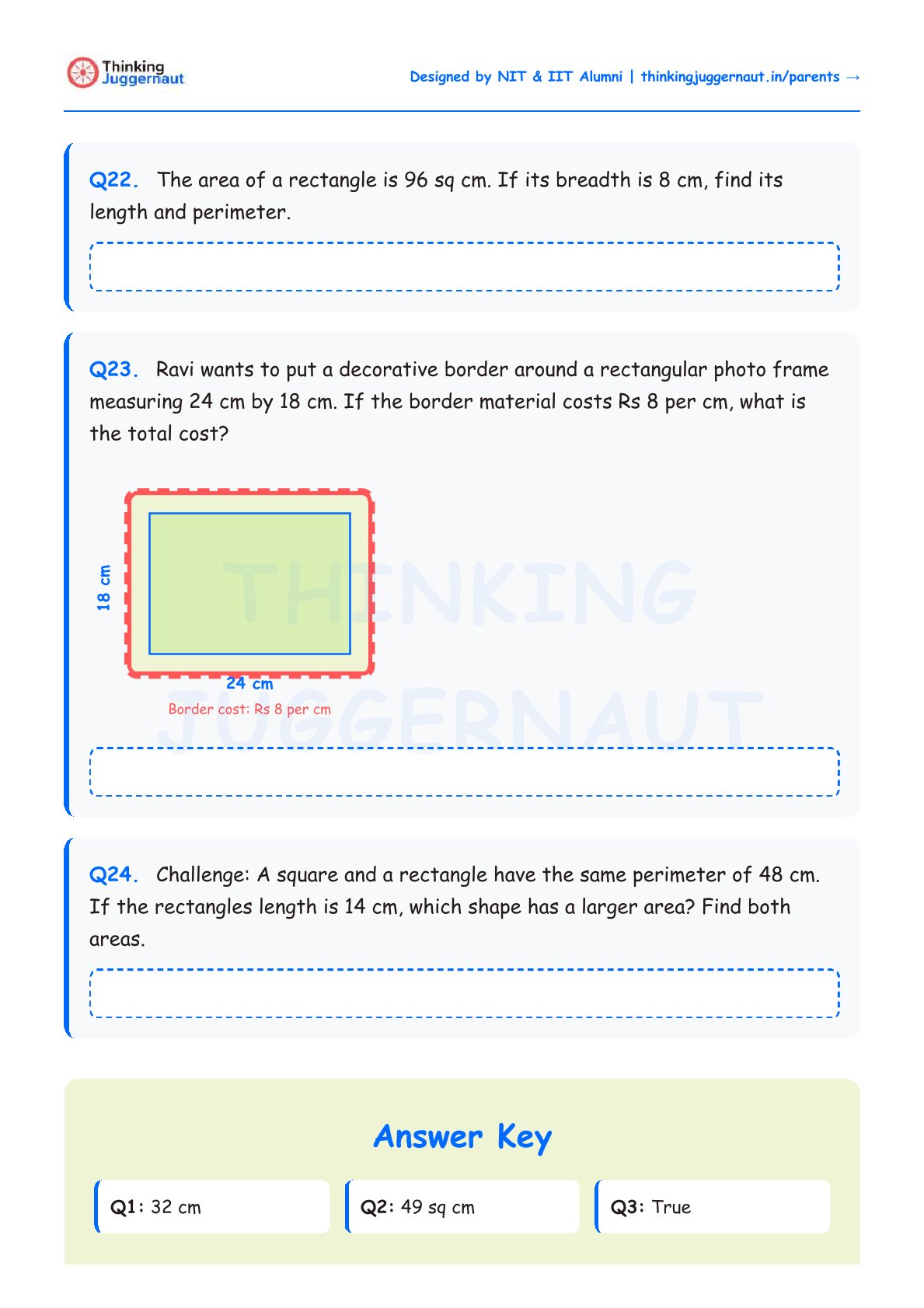 Thinking Juggernaut

Designed by NIT & IIT Alumni | thinkingjuggernaut.in/parents →

Q22. The area of a rectangle is 96 sq cm. If its breadth is 8 cm, find its length and perimeter.

Q23. Ravi wants to put a decorative border around a rectangular photo frame measuring 24 cm by 18 cm. If the border material costs Rs 8 per cm, what is the total cost?

18 cm

24 cm

Border cost: Rs 8 per cm

THINKING JUGGERNAUT

Q24. Challenge: A square and a rectangle have the same perimeter of 48 cm. If the rectangles length is 14 cm, which shape has a larger area? Find both areas.

Answer Key

Q1: 32 cm

Q2: 49 sq cm

Q3: True