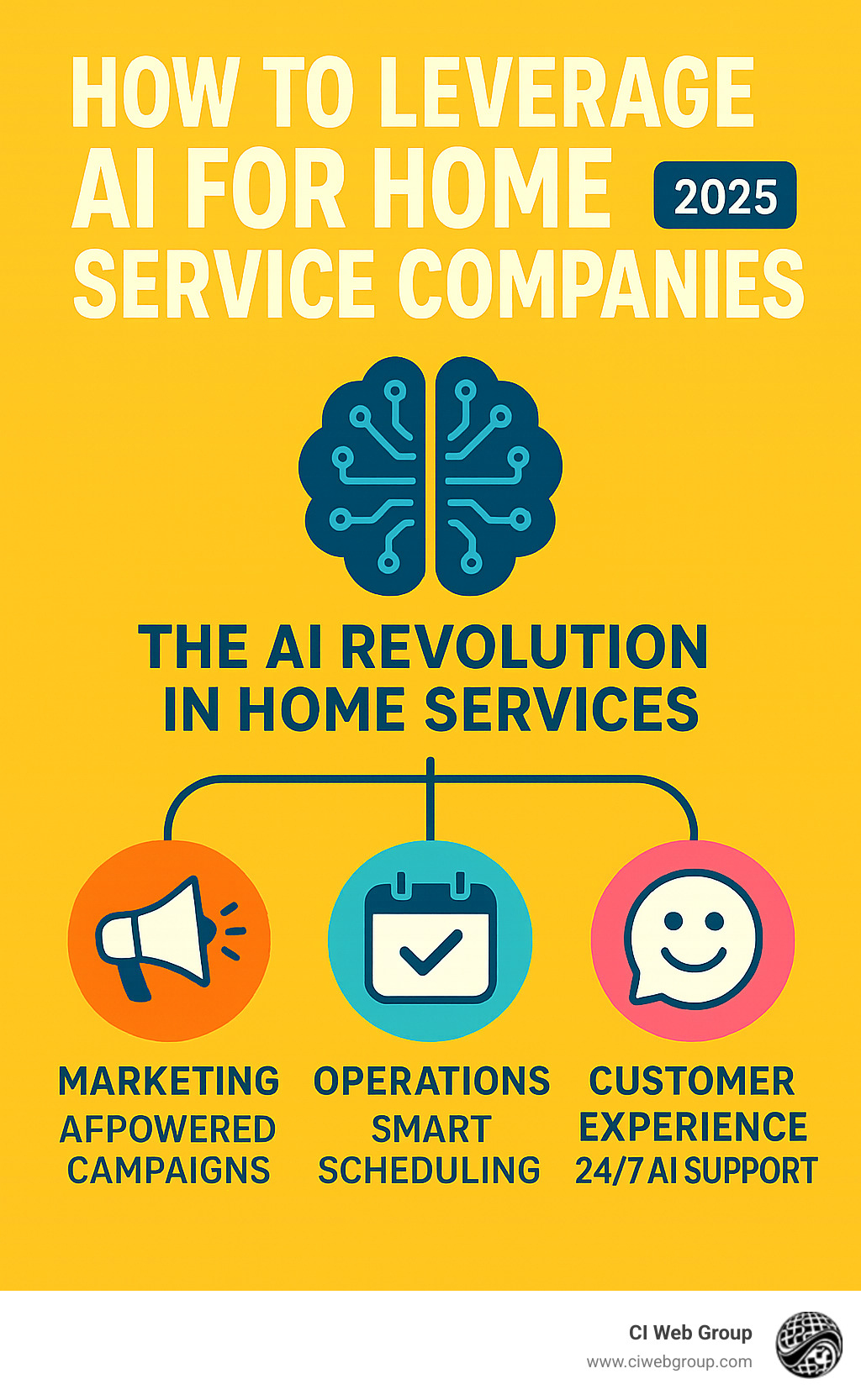 HOW TO LEVERAGE AI FOR HOME SERVICE COMPANIES 2025

THE AI REVOLUTION IN HOME SERVICES

MARKETING
AFPOWERED CAMPAIGNS

OPERATIONS
SMART SCHEDULING

CUSTOMER EXPERIENCE
24/7 AI SUPPORT

CI Web Group
www.ciwebgroup.com