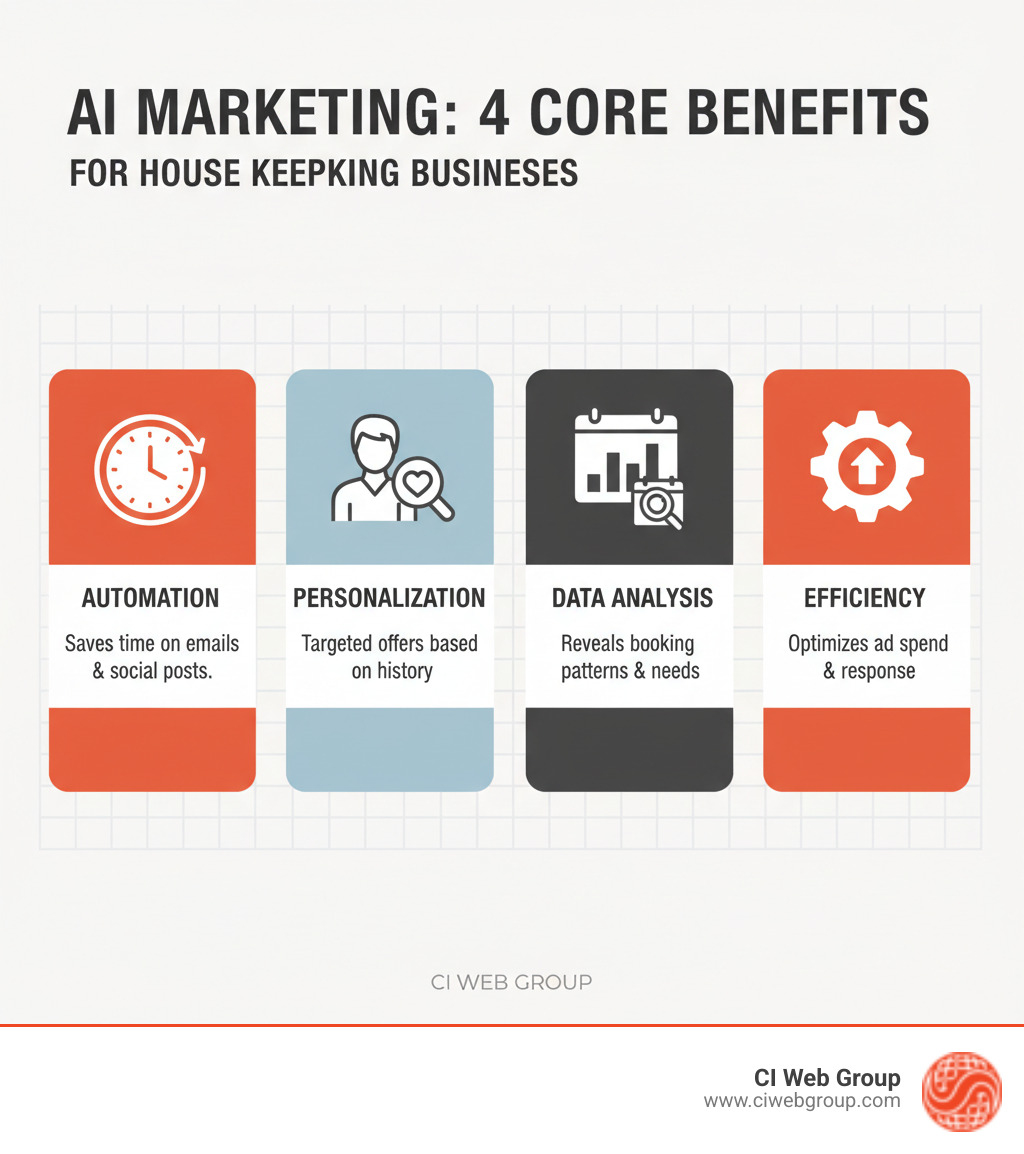 AI MARKETING: 4 CORE BENEFITS
FOR HOUSE KEEPKING BUSINESES

AUTOMATION
Saves time on emails & social posts.

PERSONALIZATION
Targeted offers based on history

DATA ANALYSIS
Reveals booking patterns & needs

EFFICIENCY
Optimizes ad spend & response

CI WEB GROUP

CI Web Group
www.ciwebgroup.com