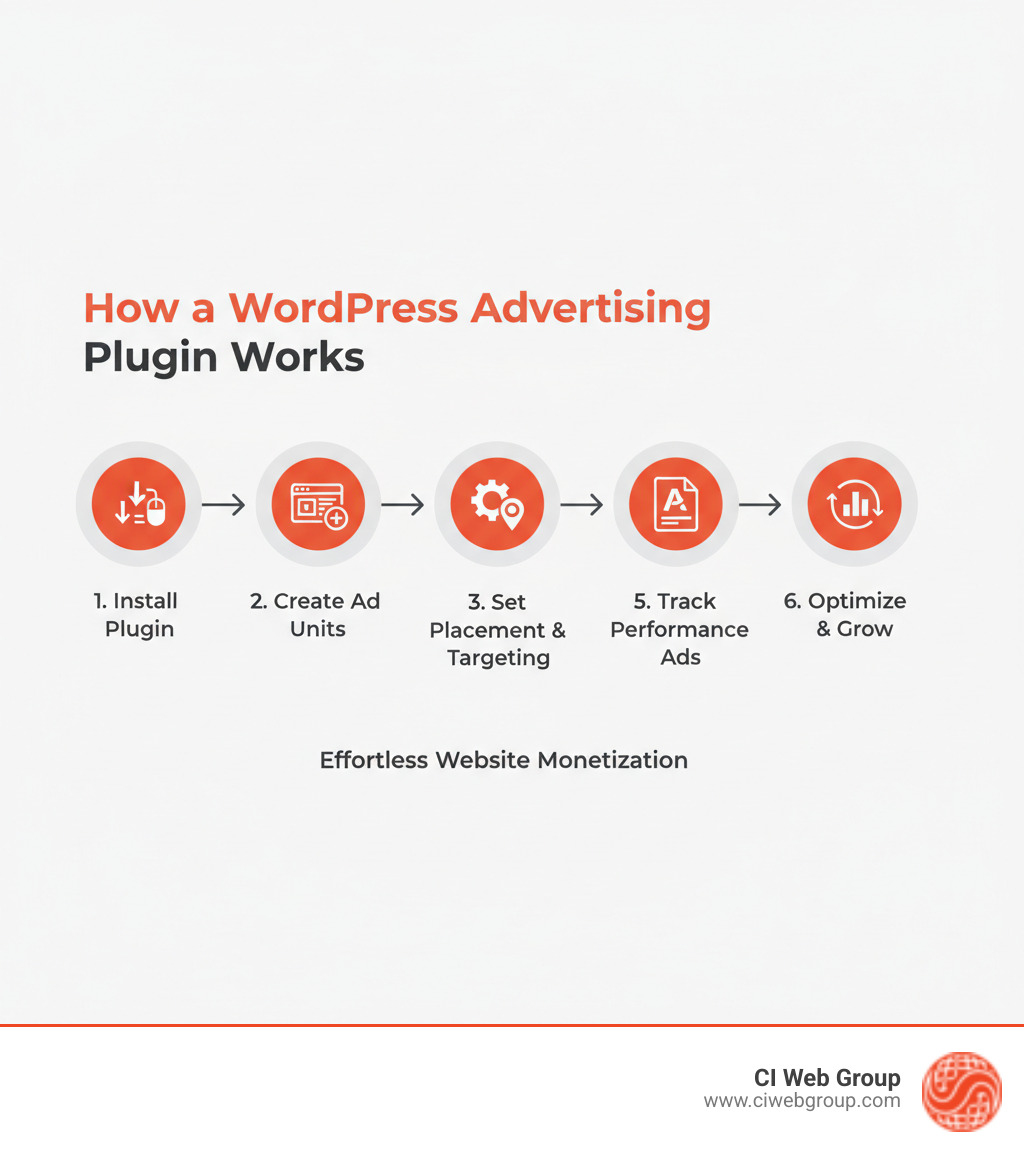 How a WordPress Advertising Plugin Works

1. Install Plugin

2. Create Ad Units

3. Set Placement & Targeting

5. Track Performance Ads

6. Optimize & Grow

Effortless Website Monetization

CI Web Group
www.ciwebgroup.com