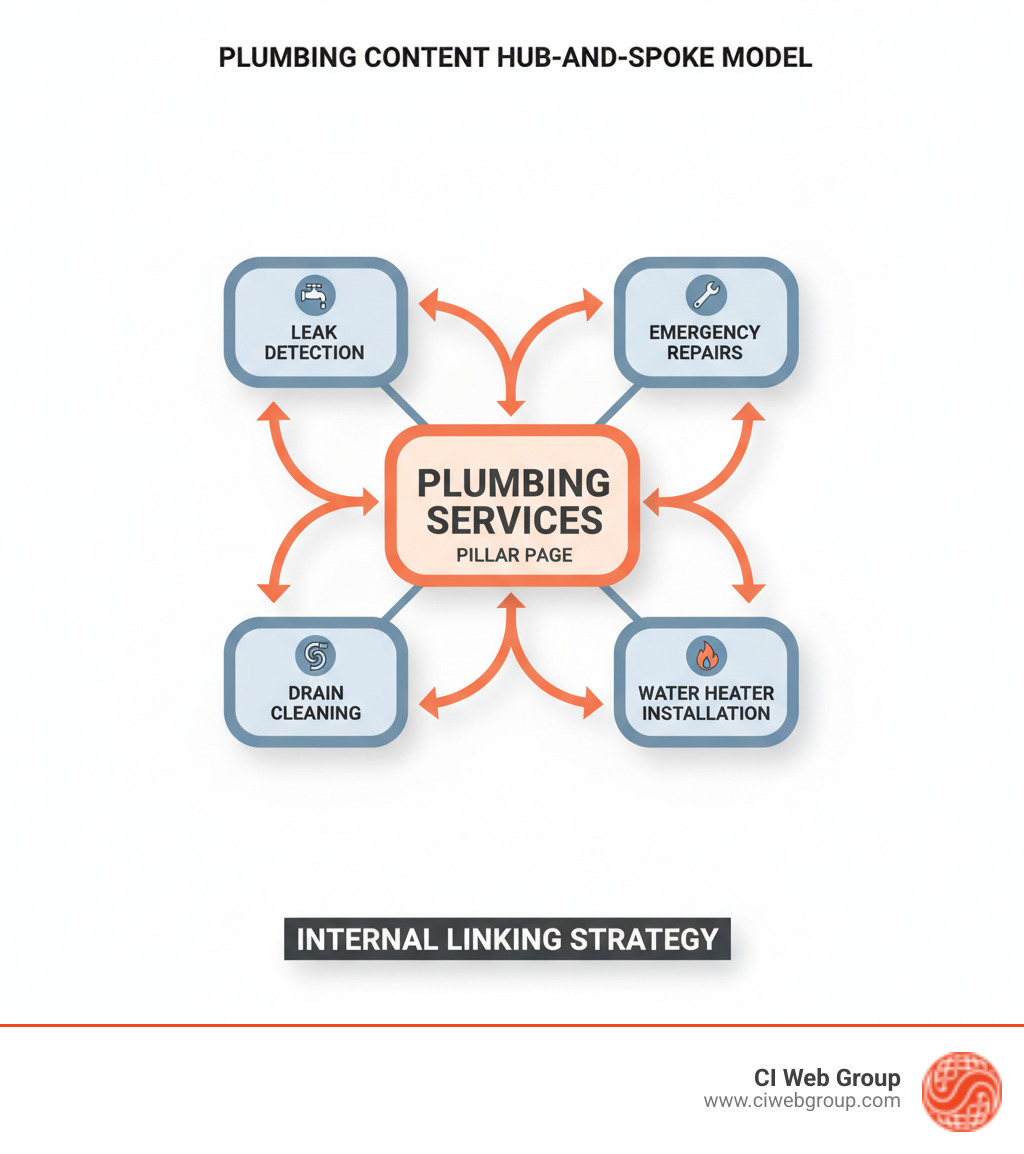 PLUMBING CONTENT HUB-AND-SPOKE MODEL

LEAK DETECTION

EMERGENCY REPAIRS

PLUMBING SERVICES
PILLAR PAGE

DRAIN CLEANING

WATER HEATER INSTALLATION

INTERNAL LINKING STRATEGY

CI Web Group
www.ciwebgroup.com