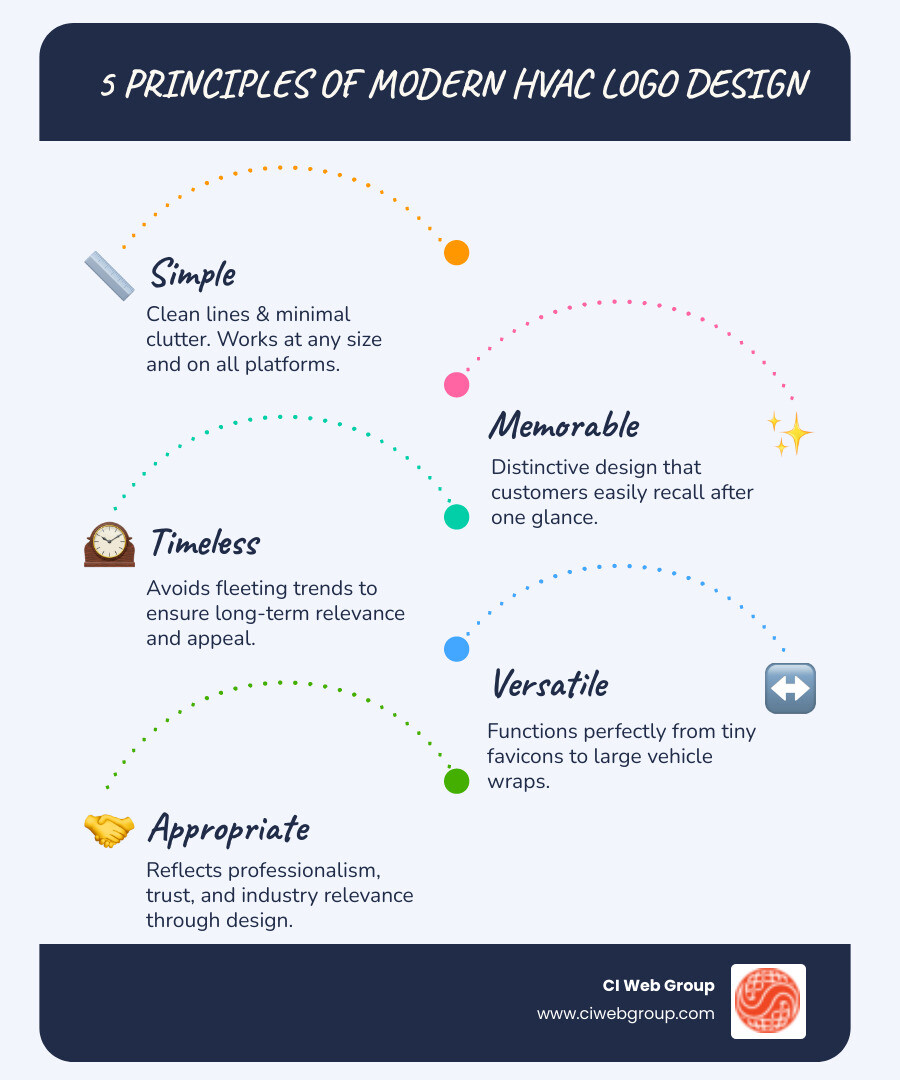 5 PRINCIPLES OF MODERN HVAC LOGO DESIGN

Simple
Clean lines & minimal clutter. Works at any size and on all platforms.

Memorable
Distinctive design that customers easily recall after one glance.

Timeless
Avoids fleeting trends to ensure long-term relevance and appeal.

Versatile
Functions perfectly from tiny favicons to large vehicle wraps.

Appropriate
Reflects professionalism, trust, and industry relevance through design.

CI Web Group
www.ciwebgroup.com