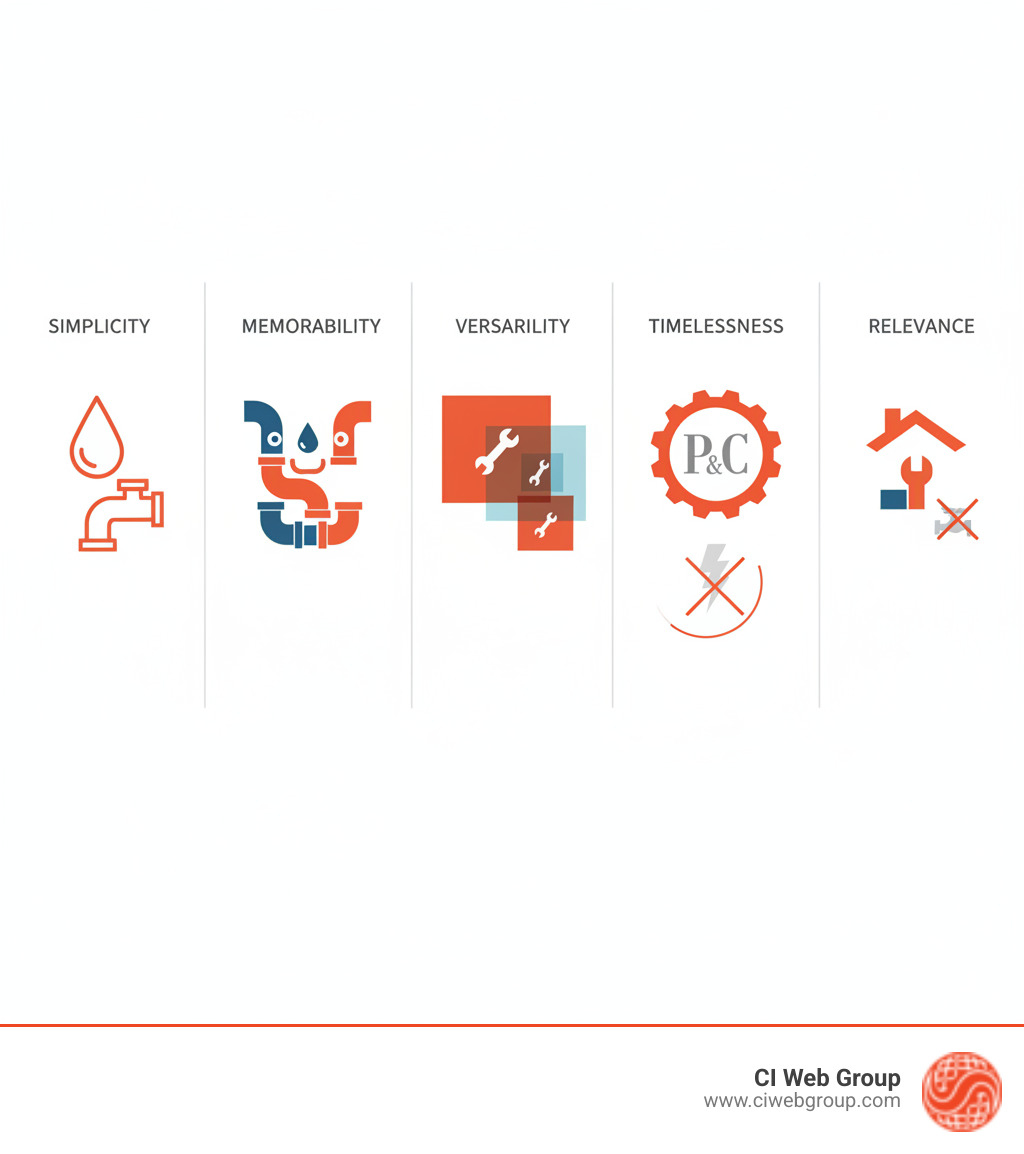 SIMPLICITY

MEMORABILITY

VERSARILITY

TIMELESSNESS

RELEVANCE

P&C

CI Web Group
www.ciwebgroup.com