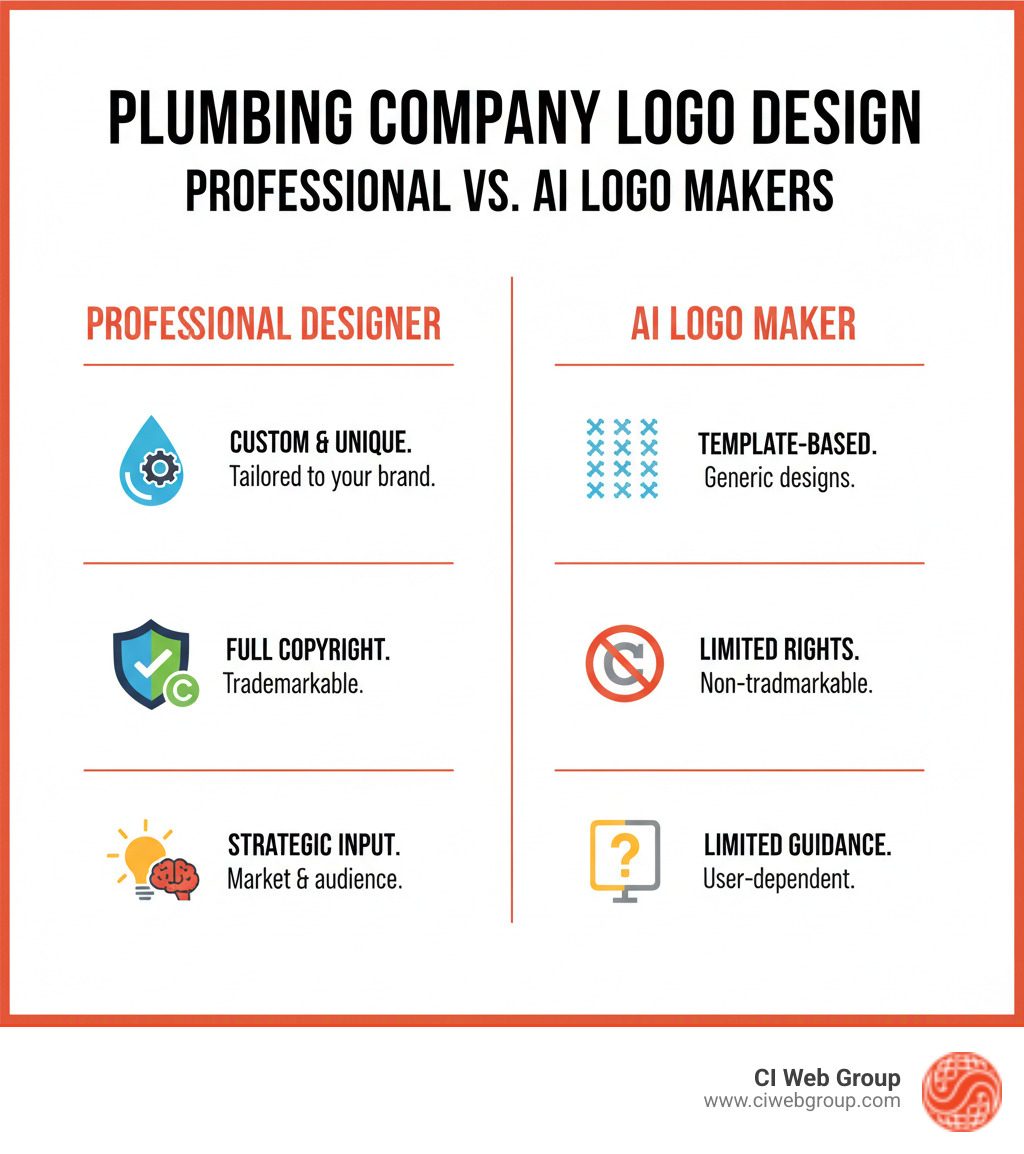 PLUMBING COMPANY LOGO DESIGN
PROFESSIONAL VS. AI LOGO MAKERS

PROFESSIONAL DESIGNER

CUSTOM & UNIQUE.
Tailored to your brand.

FULL COPYRIGHT.
Trademarkable.

STRATEGIC INPUT.
Market & audience.

AI LOGO MAKER

TEMPLATE-BASED.
Generic designs.

LIMITED RIGHTS.
Non-tradmarkable.

LIMITED GUIDANCE.
User-dependent.

CI Web Group
www.ciwebgroup.com