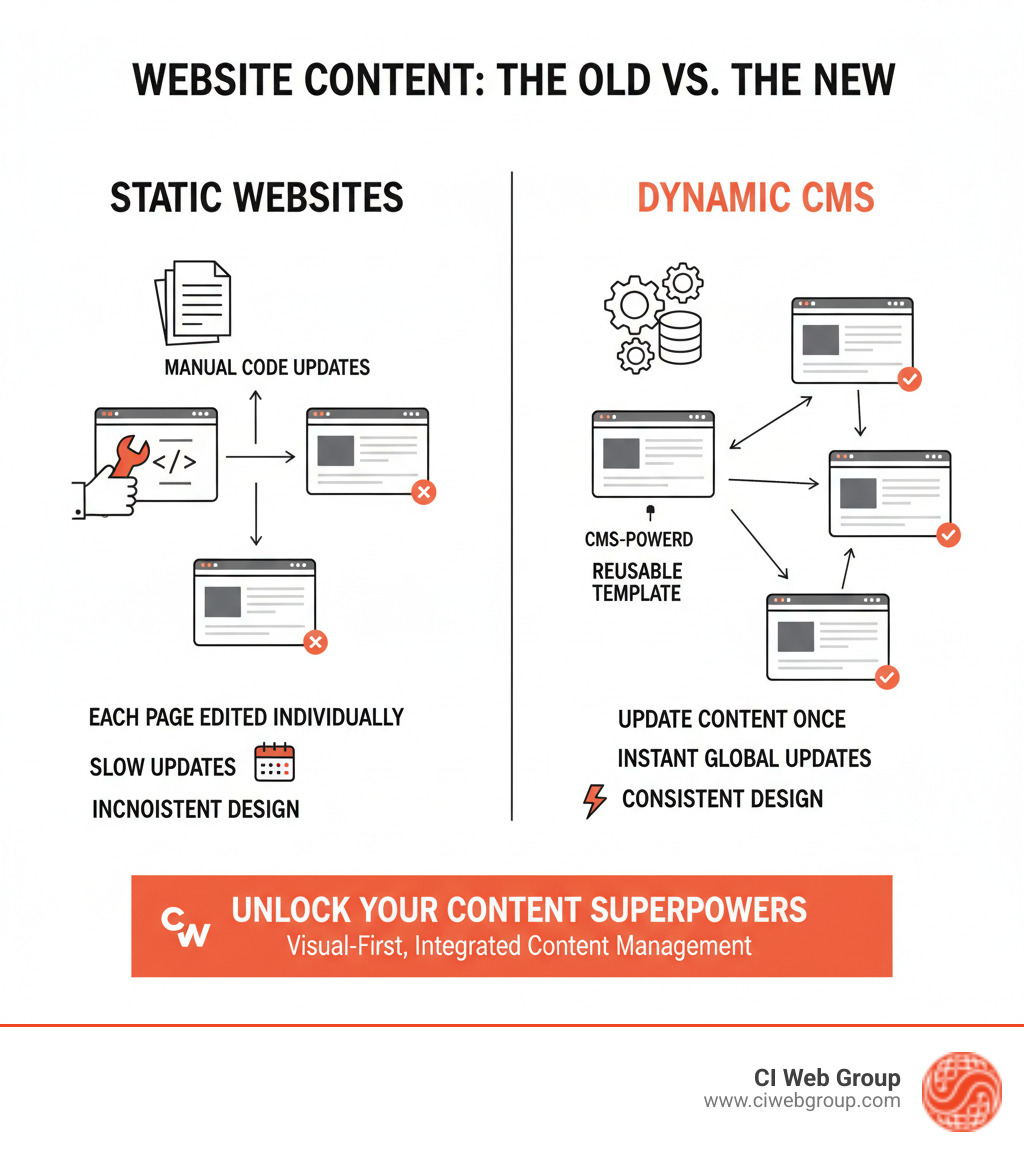 WEBSITE CONTENT: THE OLD VS. THE NEW

STATIC WEBSITES

MANUAL CODE UPDATES

</>

EACH PAGE EDITED INDIVIDUALLY

SLOW UPDATES

INCNOISTENT DESIGN

DYNAMIC CMS

CMS-POWERD

REUSABLE TEMPLATE

UPDATE CONTENT ONCE

INSTANT GLOBAL UPDATES

CONSISTENT DESIGN

CW UNLOCK YOUR CONTENT SUPERPOWERS

Visual-First, Integrated Content Management

CI Web Group
www.ciwebgroup.com