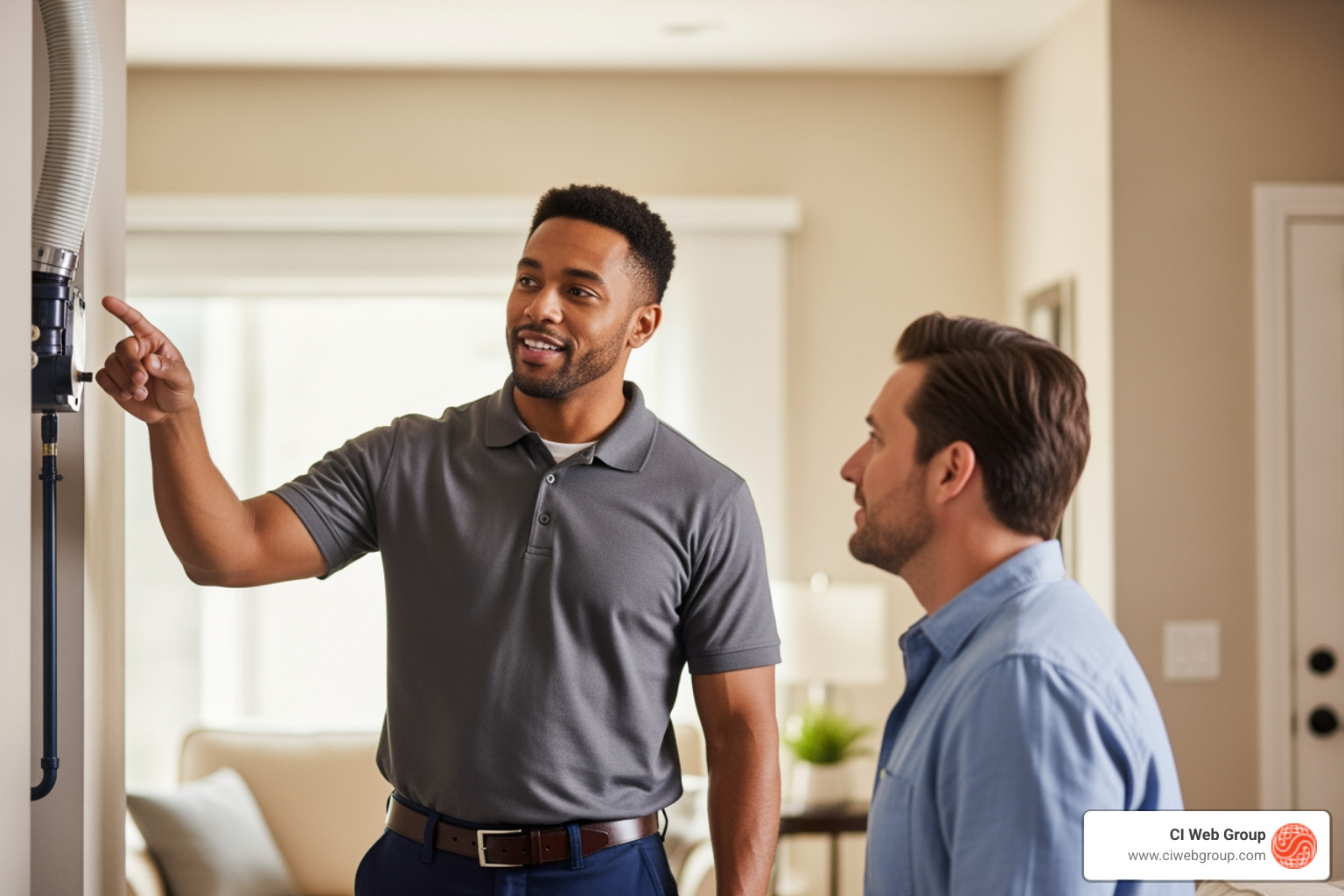 CI Web Group
www.ciwebgroup.com