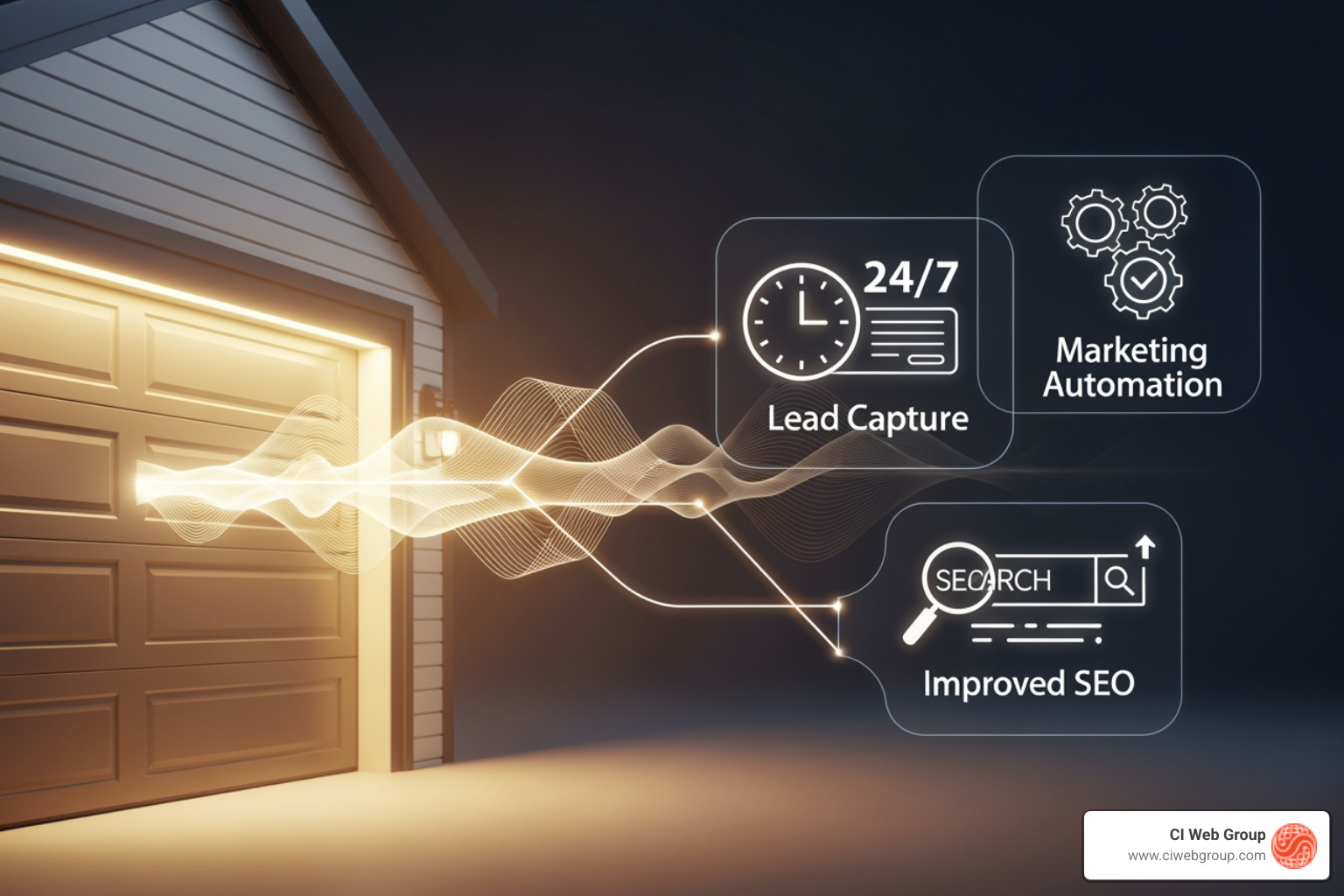 24/7

Lead Capture

Marketing Automation

SEARCH

Improved SEO

CI Web Group
www.ciwebgroup.com