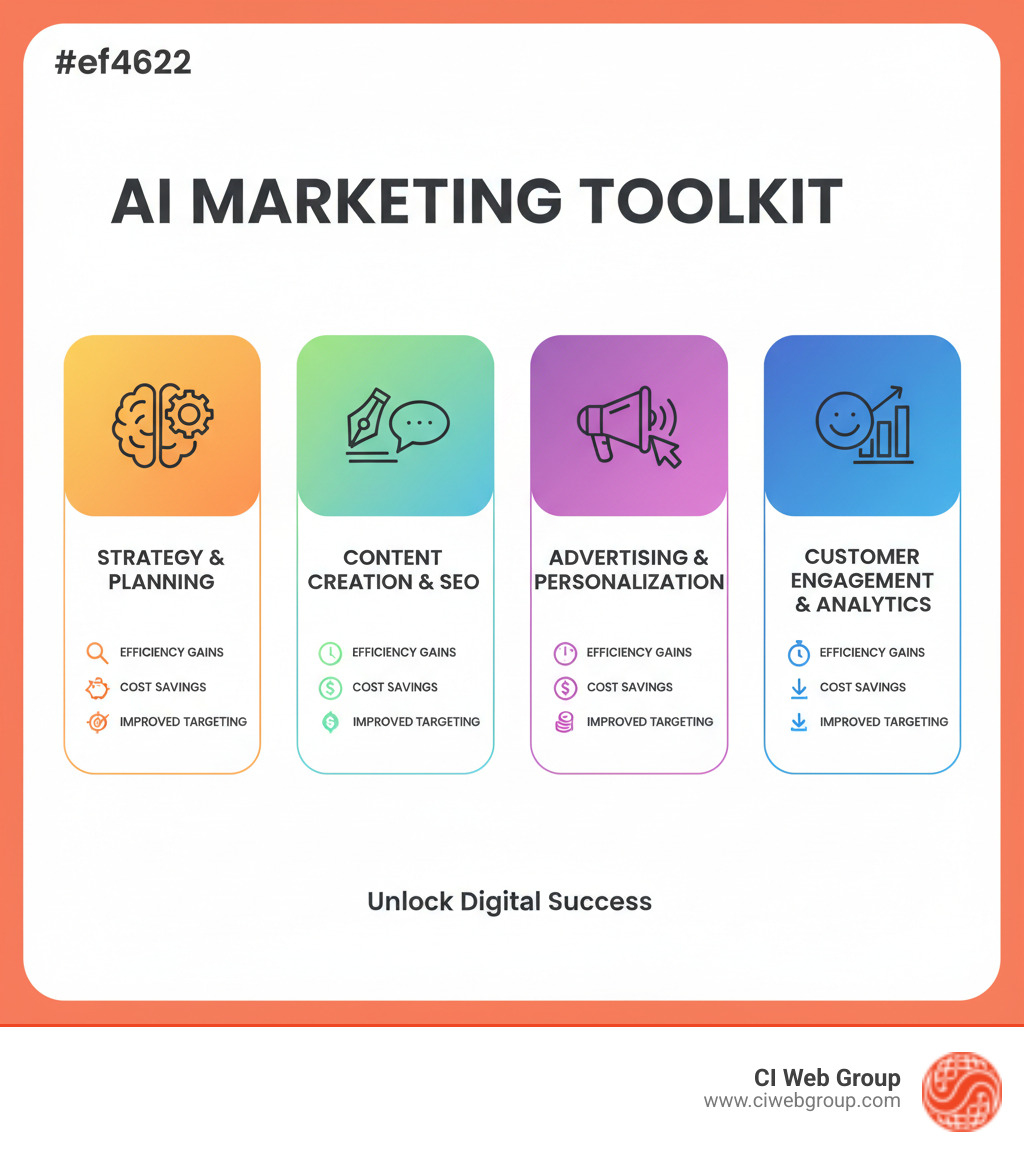 #ef4622

AI MARKETING TOOLKIT

STRATEGY & PLANNING

EFFICIENCY GAINS
COST SAVINGS
IMPROVED TARGETING

CONTENT CREATION & SEO

EFFICIENCY GAINS
COST SAVINGS
IMPROVED TARGETING

ADVERTISING & PERSONALIZATION

EFFICIENCY GAINS
COST SAVINGS
IMPROVED TARGETING

CUSTOMER ENGAGEMENT & ANALYTICS

EFFICIENCY GAINS
COST SAVINGS
IMPROVED TARGETING

Unlock Digital Success

CI Web Group
www.ciwebgroup.com