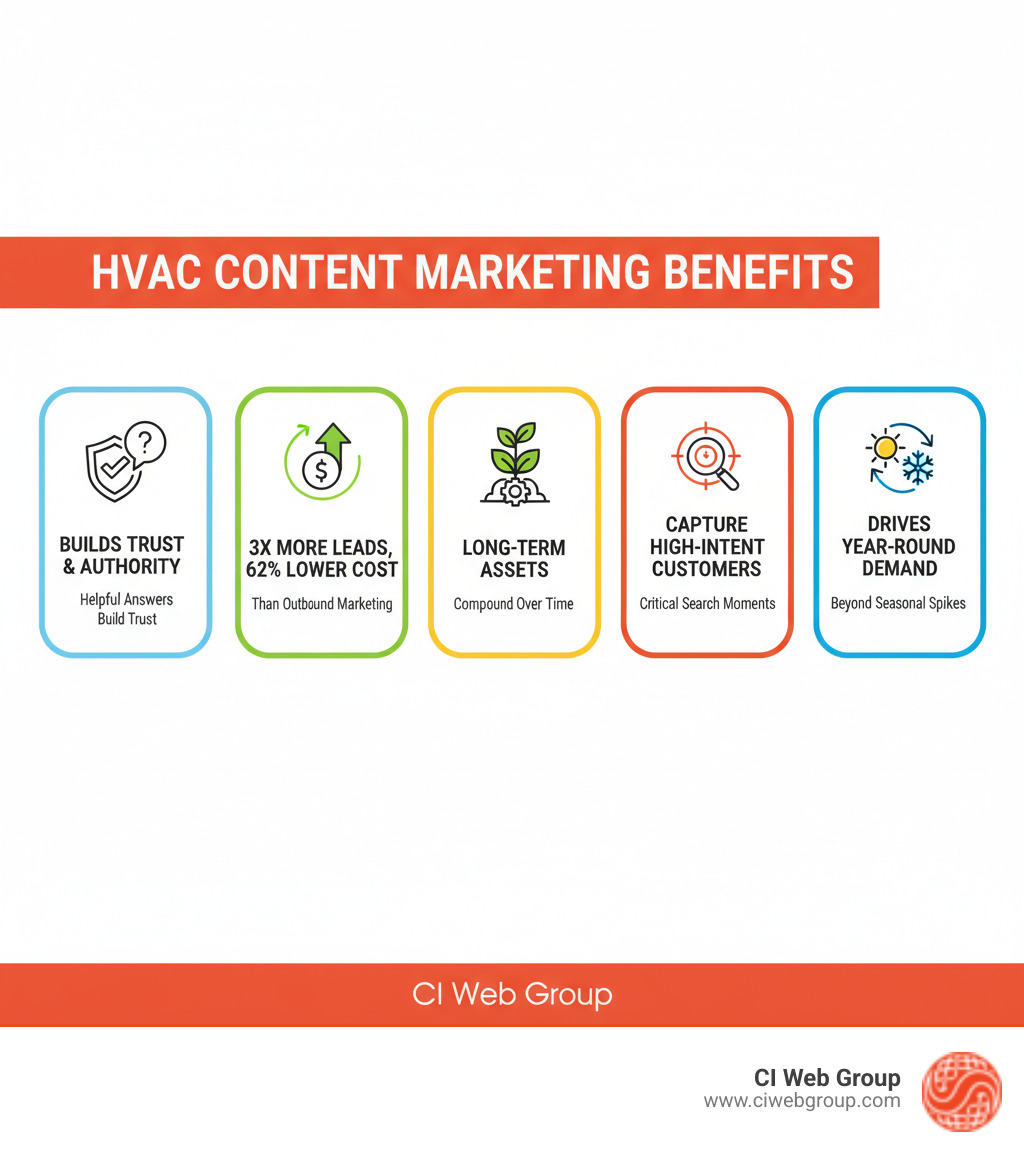 HVAC CONTENT MARKETING BENEFITS

BUILDS TRUST & AUTHORITY

Helpful Answers Build Trust

3X MORE LEADS, 62% LOWER COST

Than Outbound Marketing

LONG-TERM ASSETS

Compound Over Time

CAPTURE HIGH-INTENT CUSTOMERS

Critical Search Moments

DRIVES YEAR-ROUND DEMAND

Beyond Seasonal Spikes

CI Web Group

CI Web Group
www.ciwebgroup.com