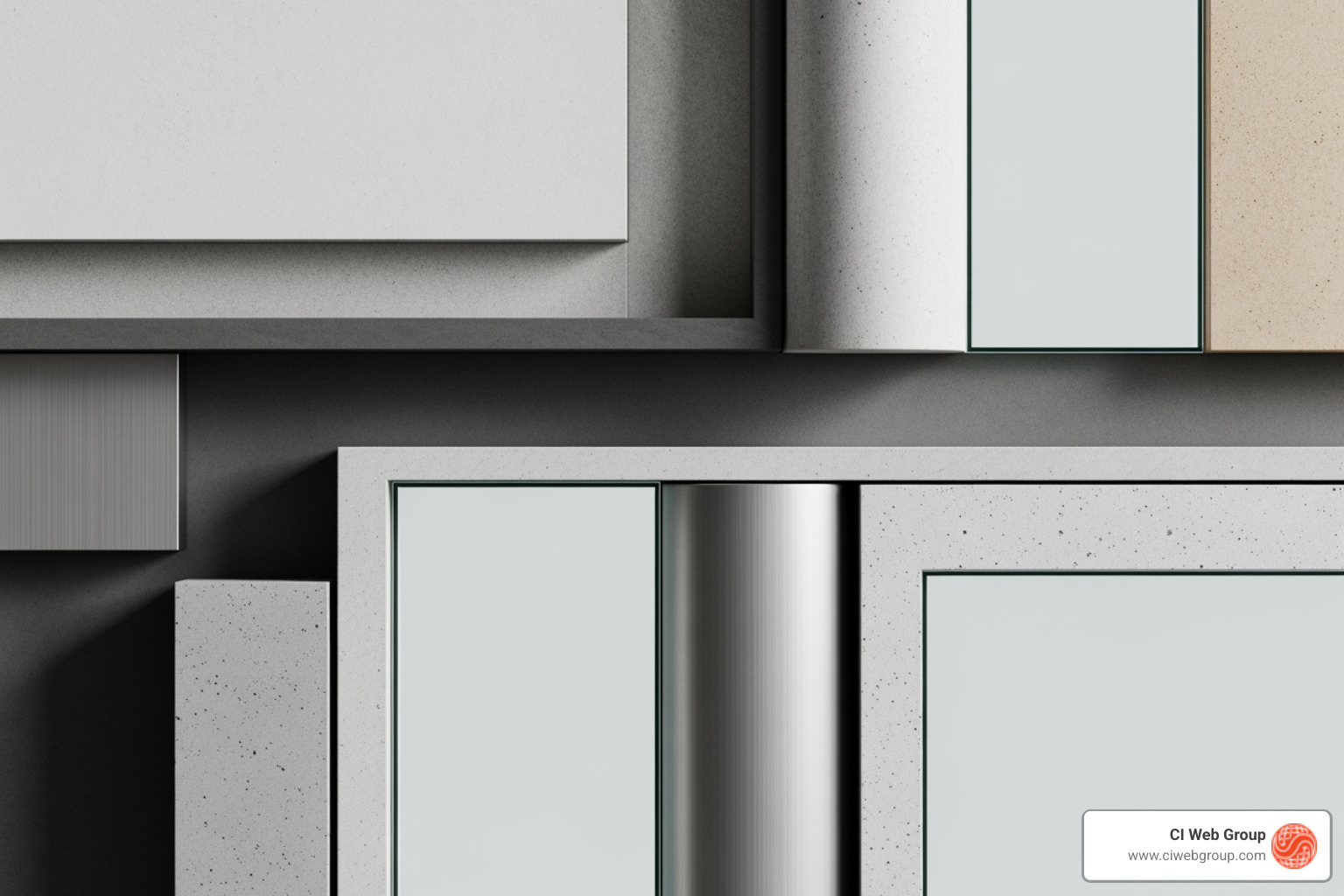 CI Web Group
www.ciwebgroup.com