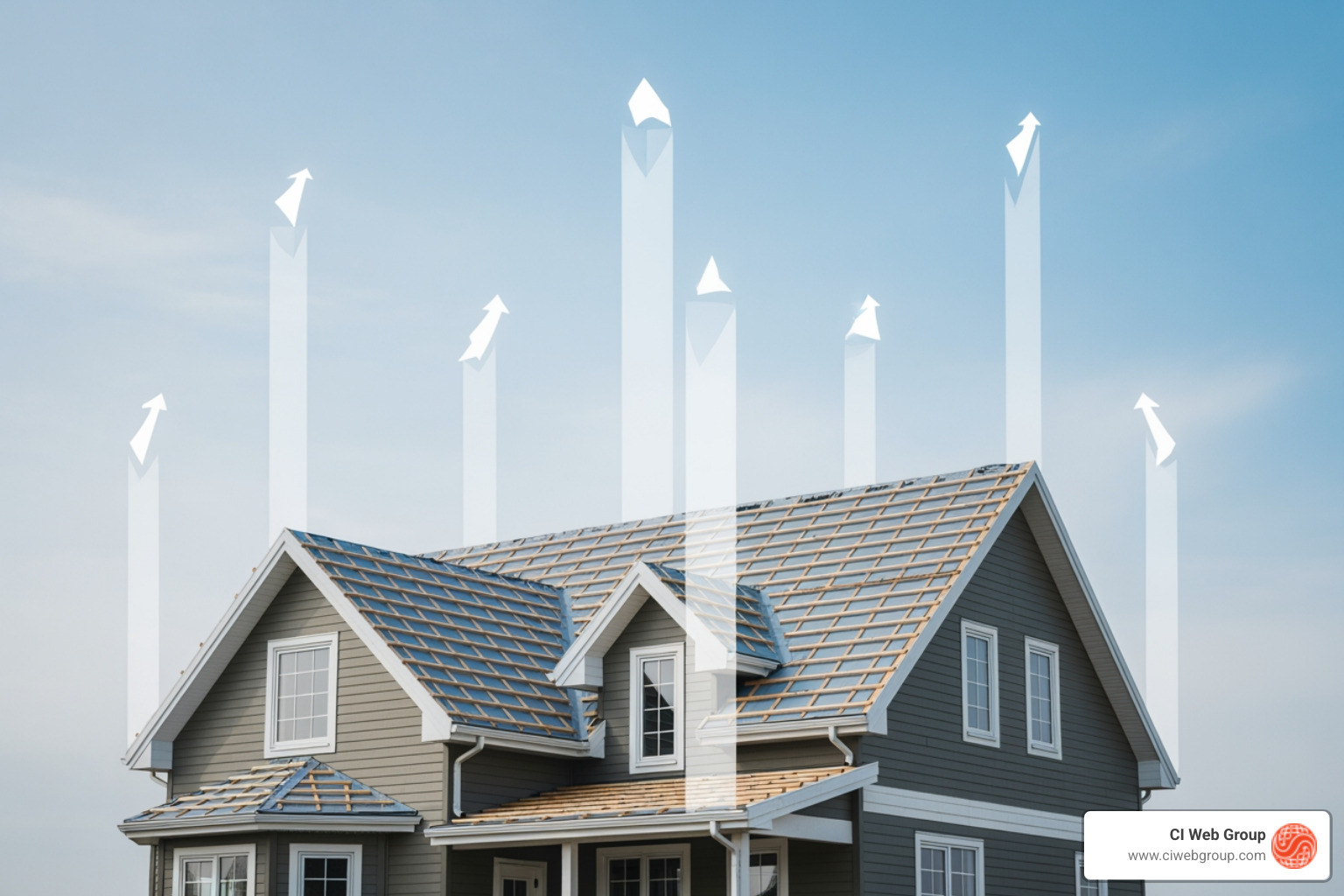 CI Web Group
www.ciwebgroup.com