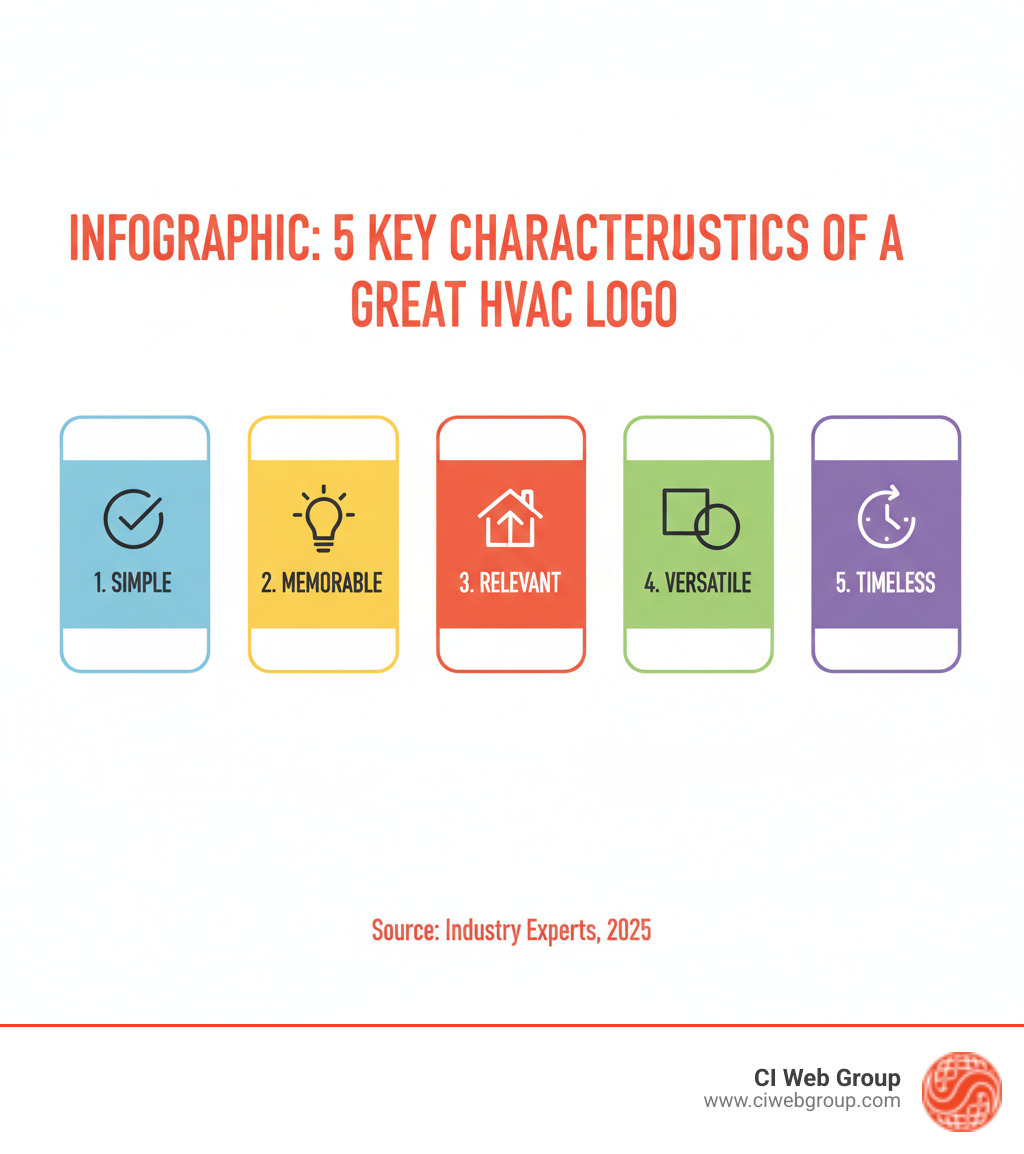 INFOGRAPHIC: 5 KEY CHARACTERUSTICS OF A GREAT HVAC LOGO

1. SIMPLE

2. MEMORABLE

3. RELEVANT

4. VERSATILE

5. TIMELESS

Source: Industry Experts, 2025

CI Web Group
www.ciwebgroup.com