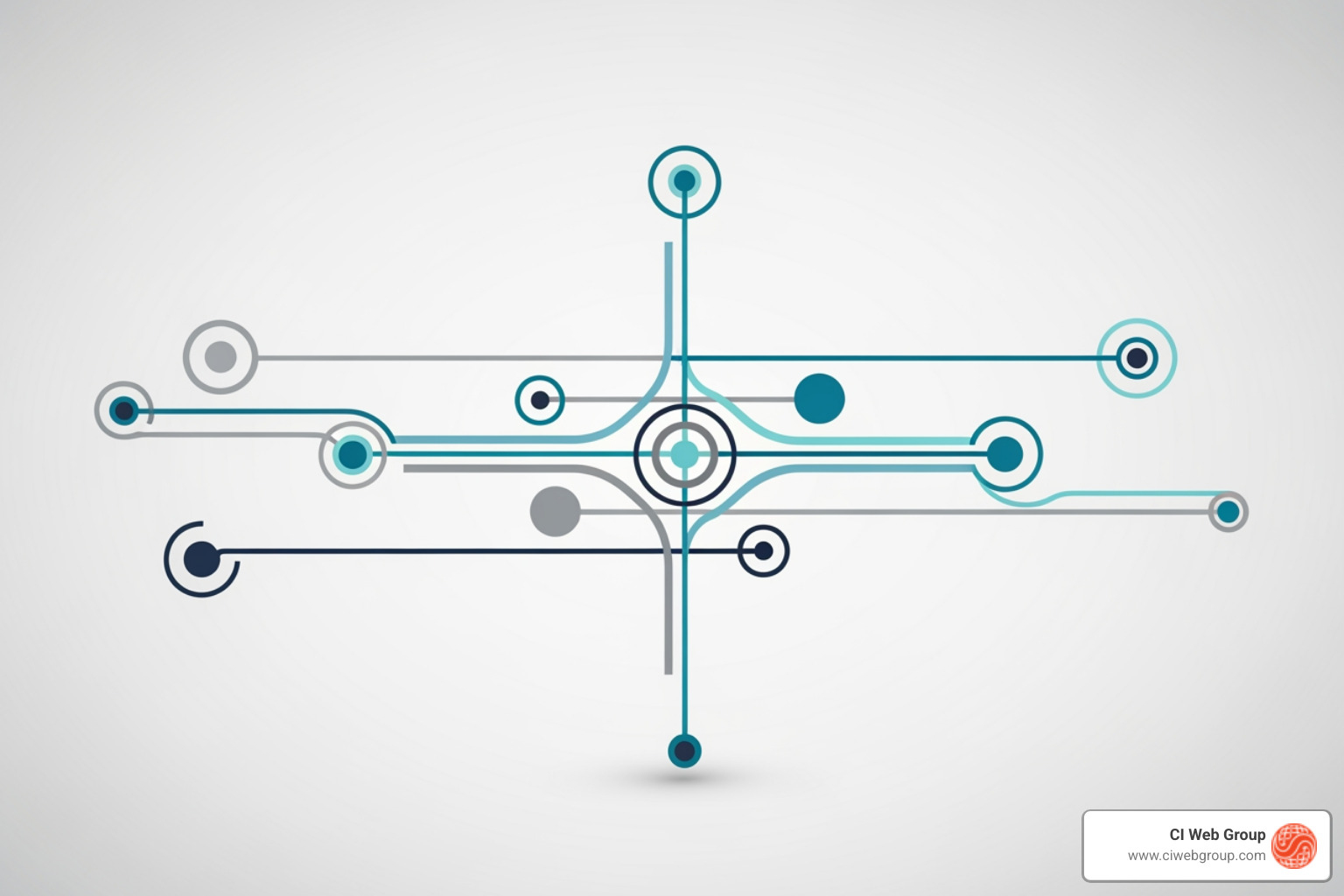 CI Web Group
www.ciwebgroup.com