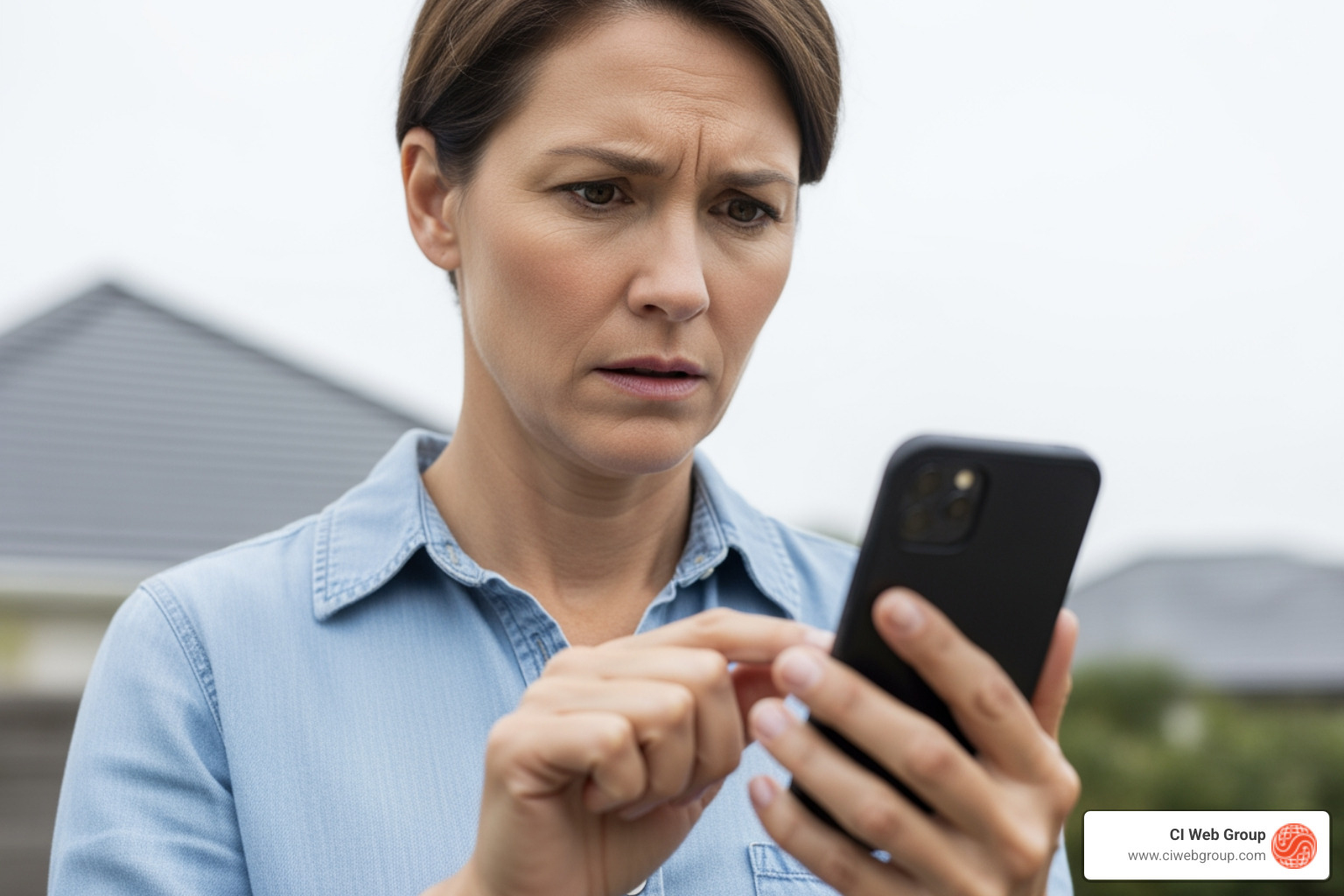 CI Web Group
www.ciwebgroup.com