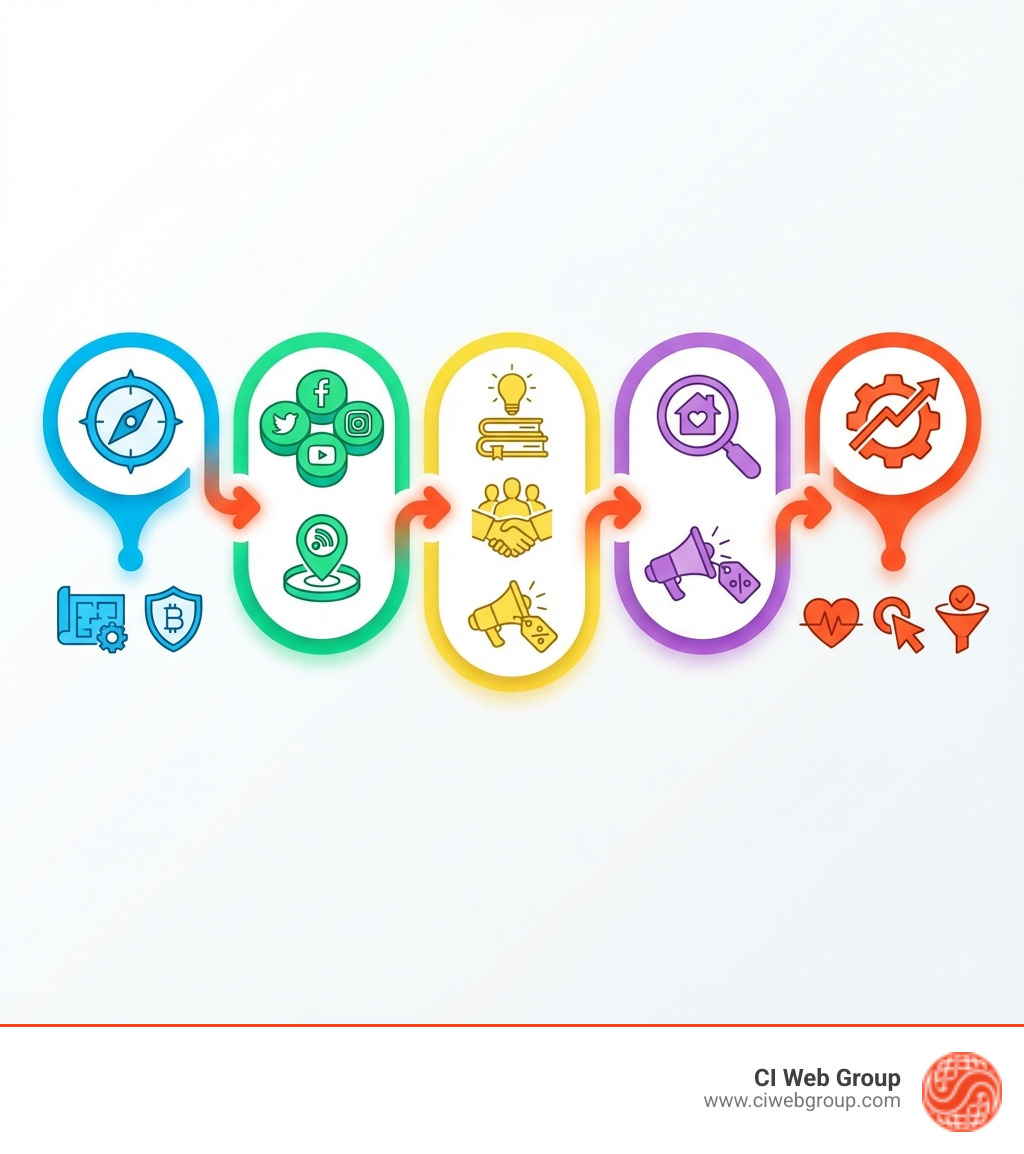 CI Web Group
www.ciwebgroup.com