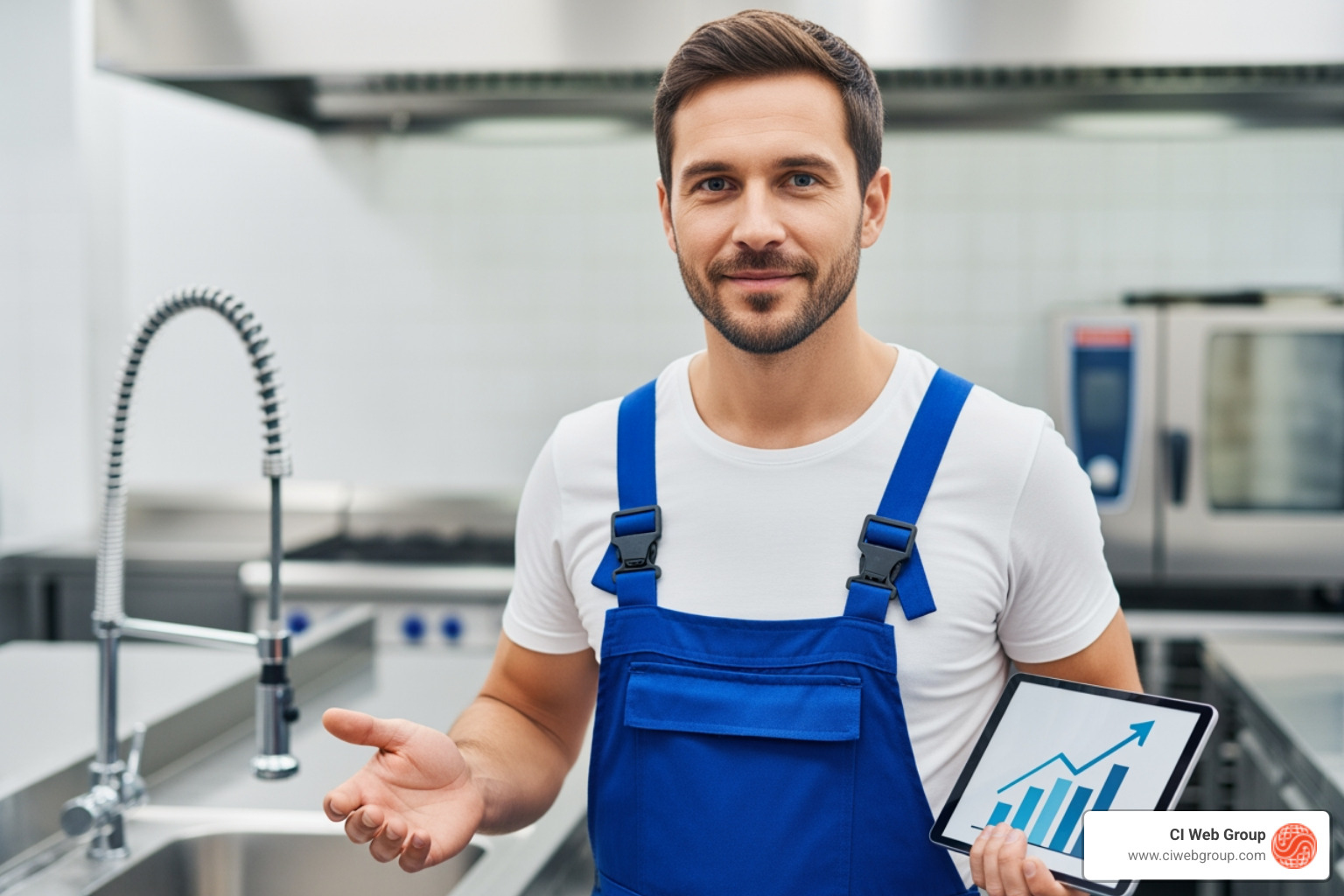 CI Web Group
www.ciwebgroup.com